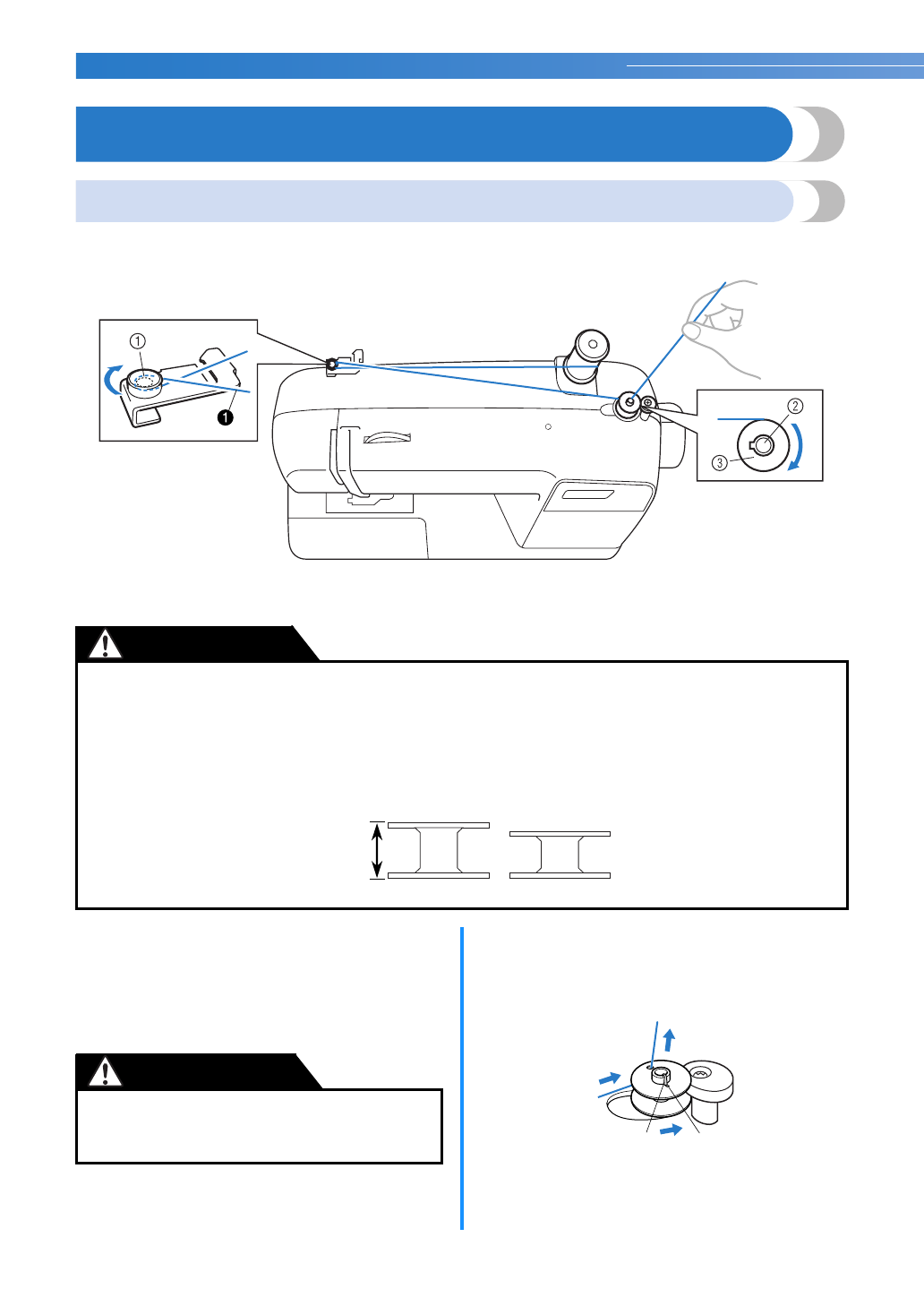 ①

❶

②

③