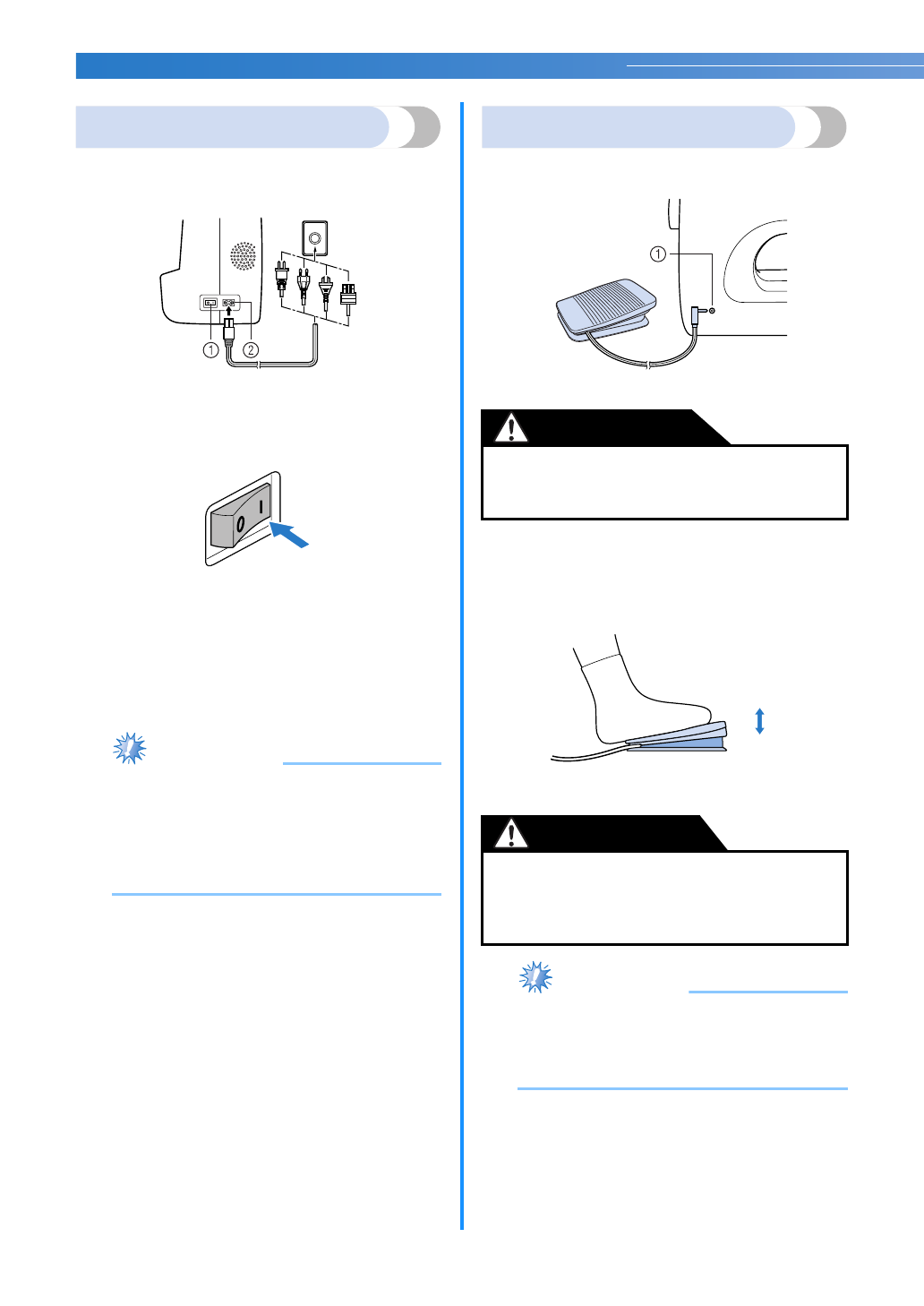 ①
②

0 I

①