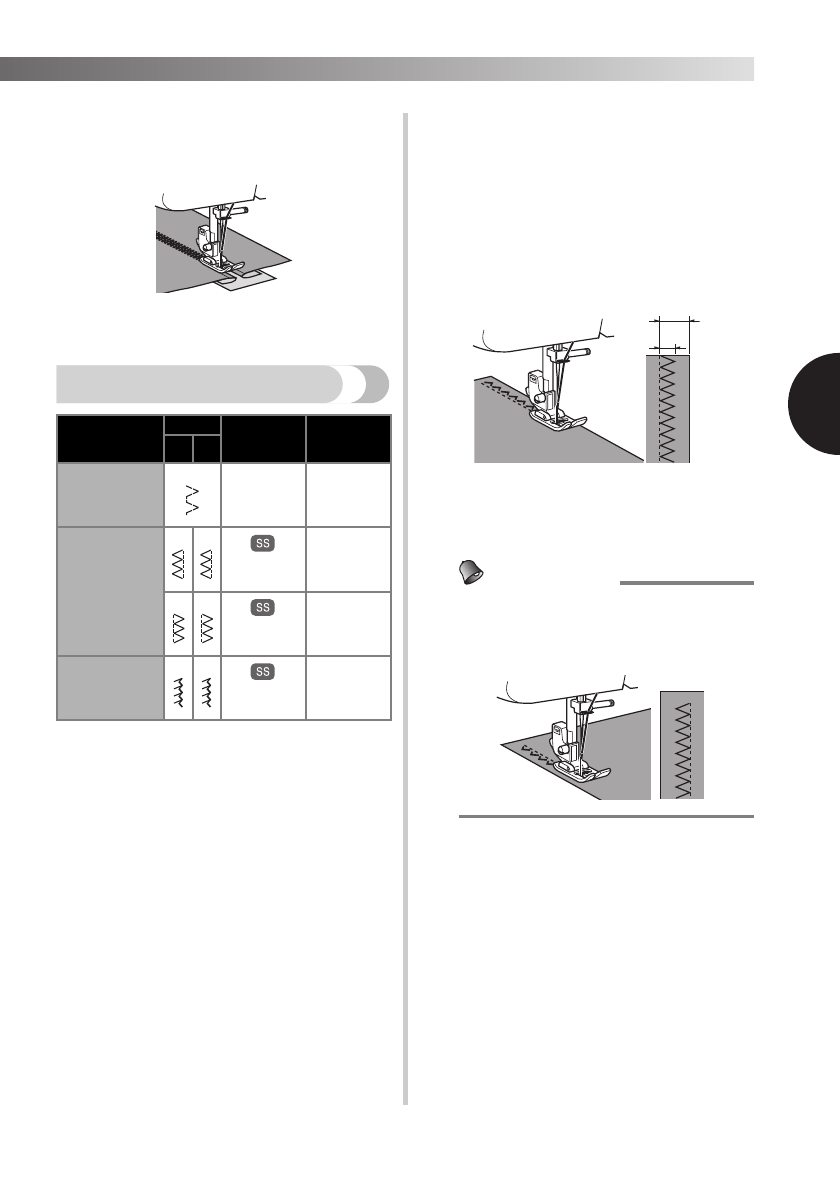 SS

SS

SS