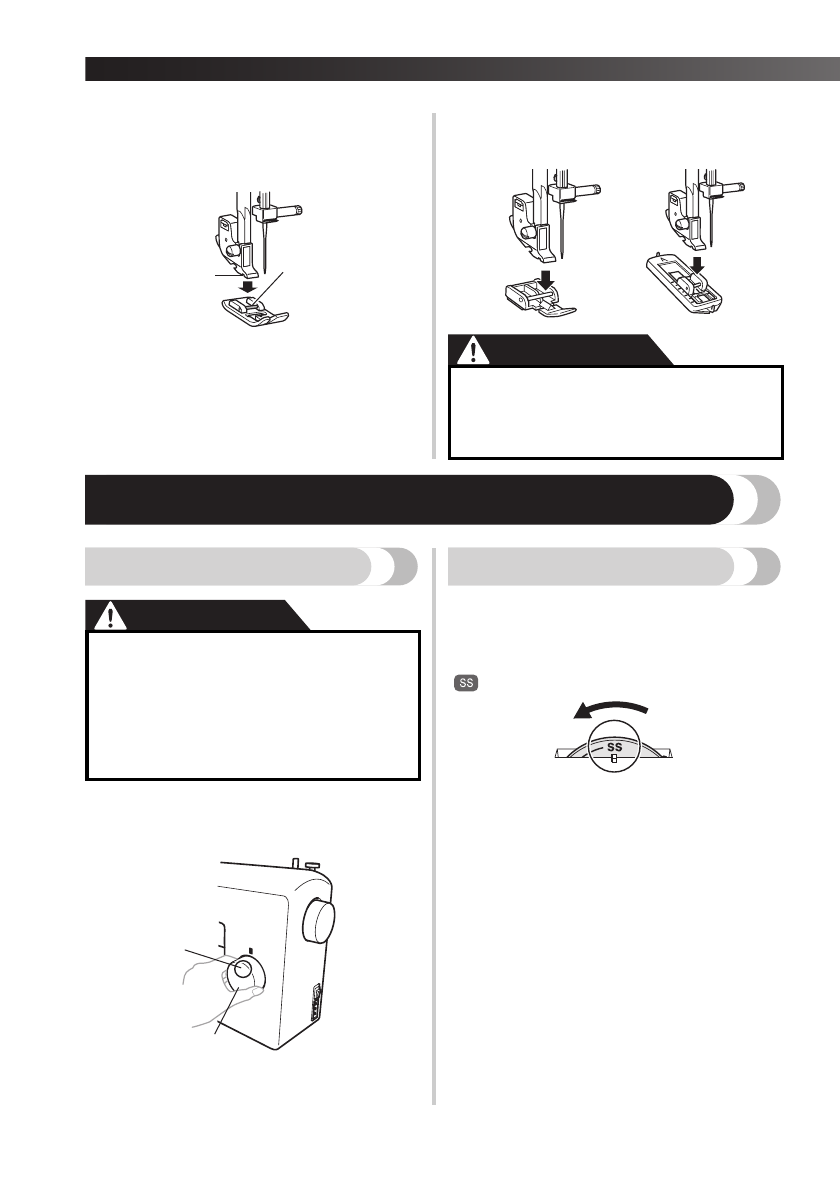 SS

SS