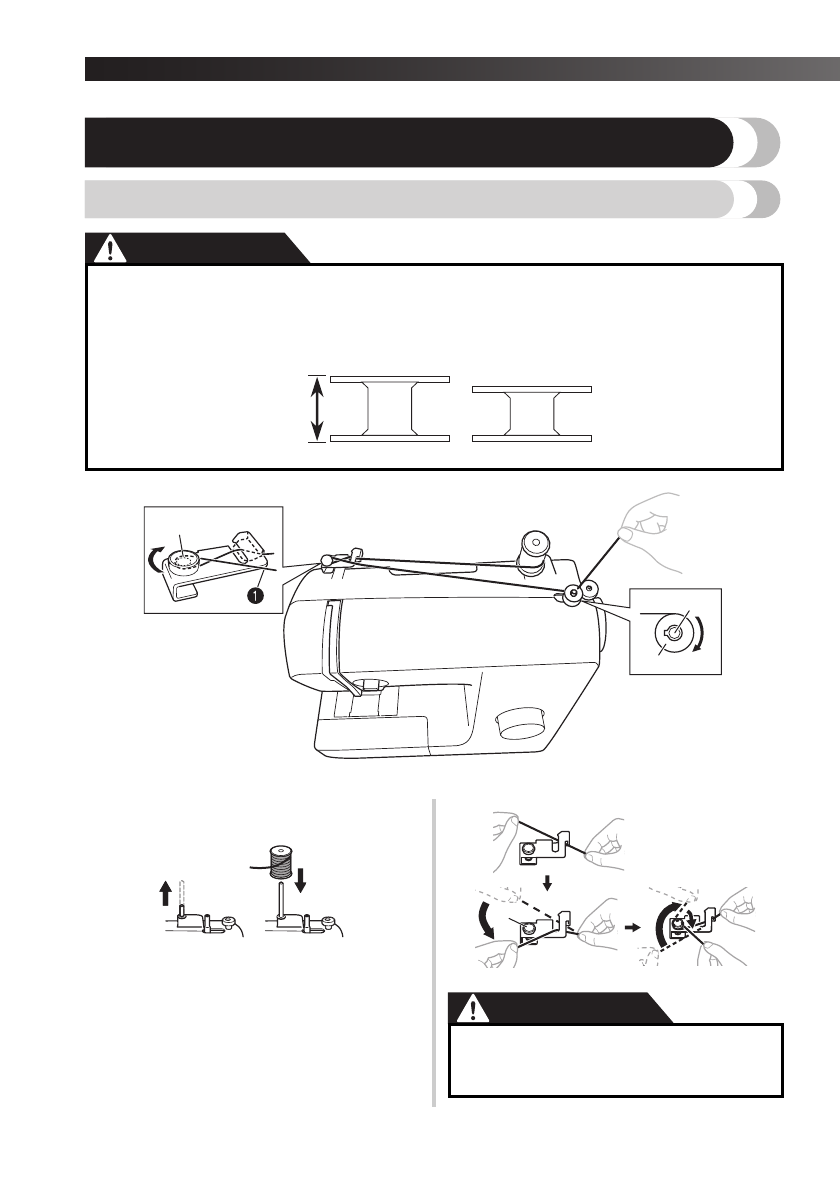 ❶