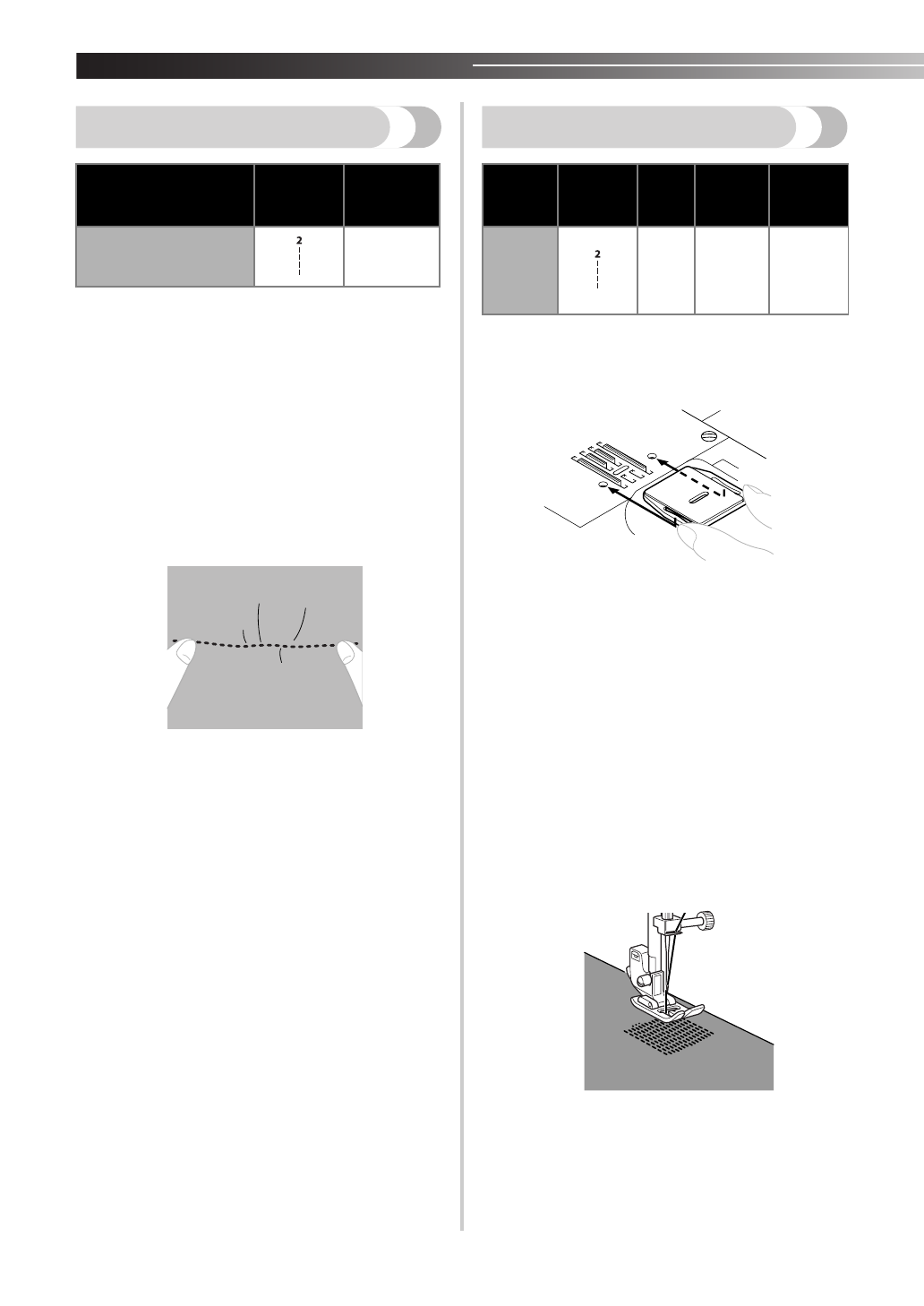 2

2