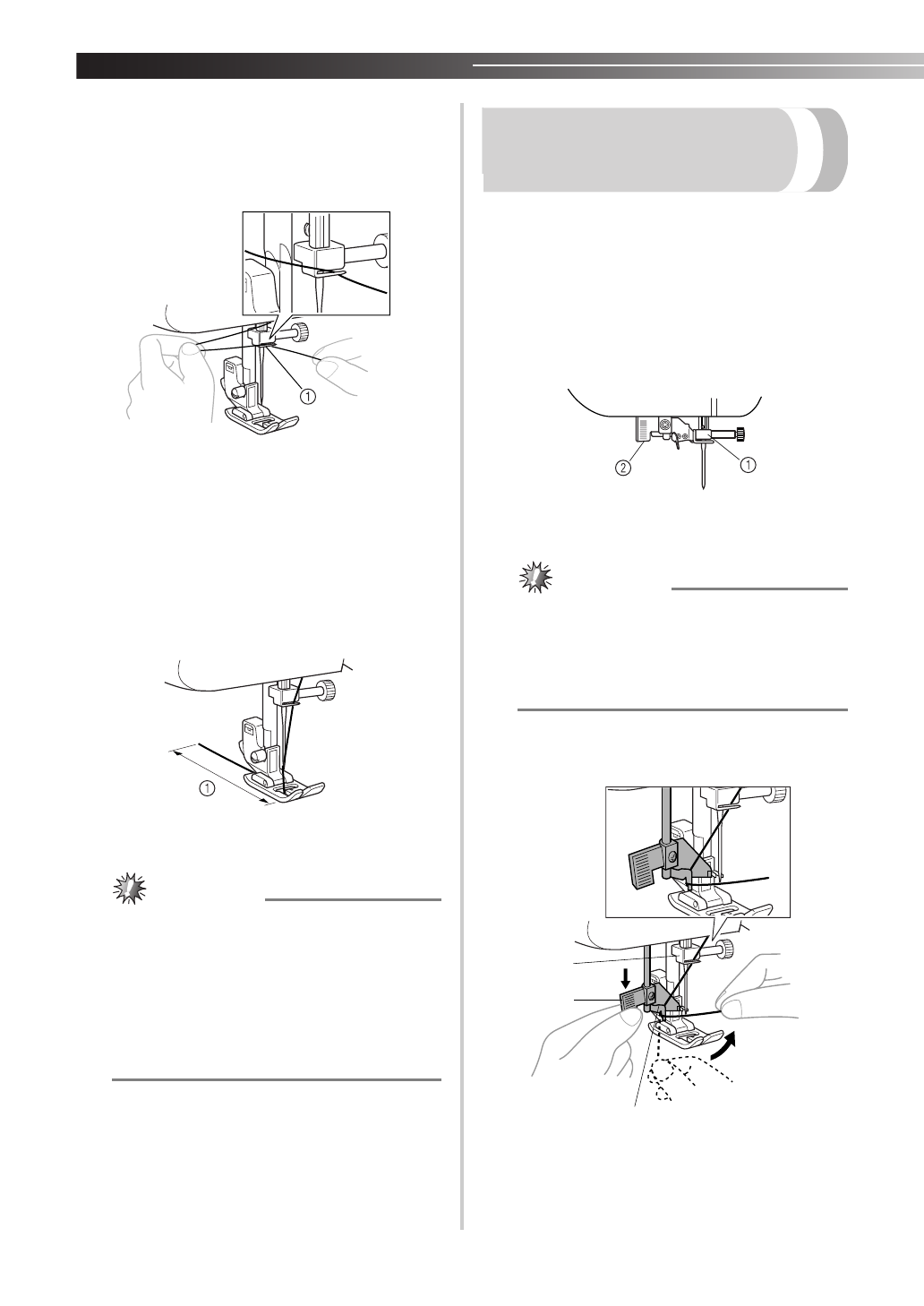 ①

①

②

①