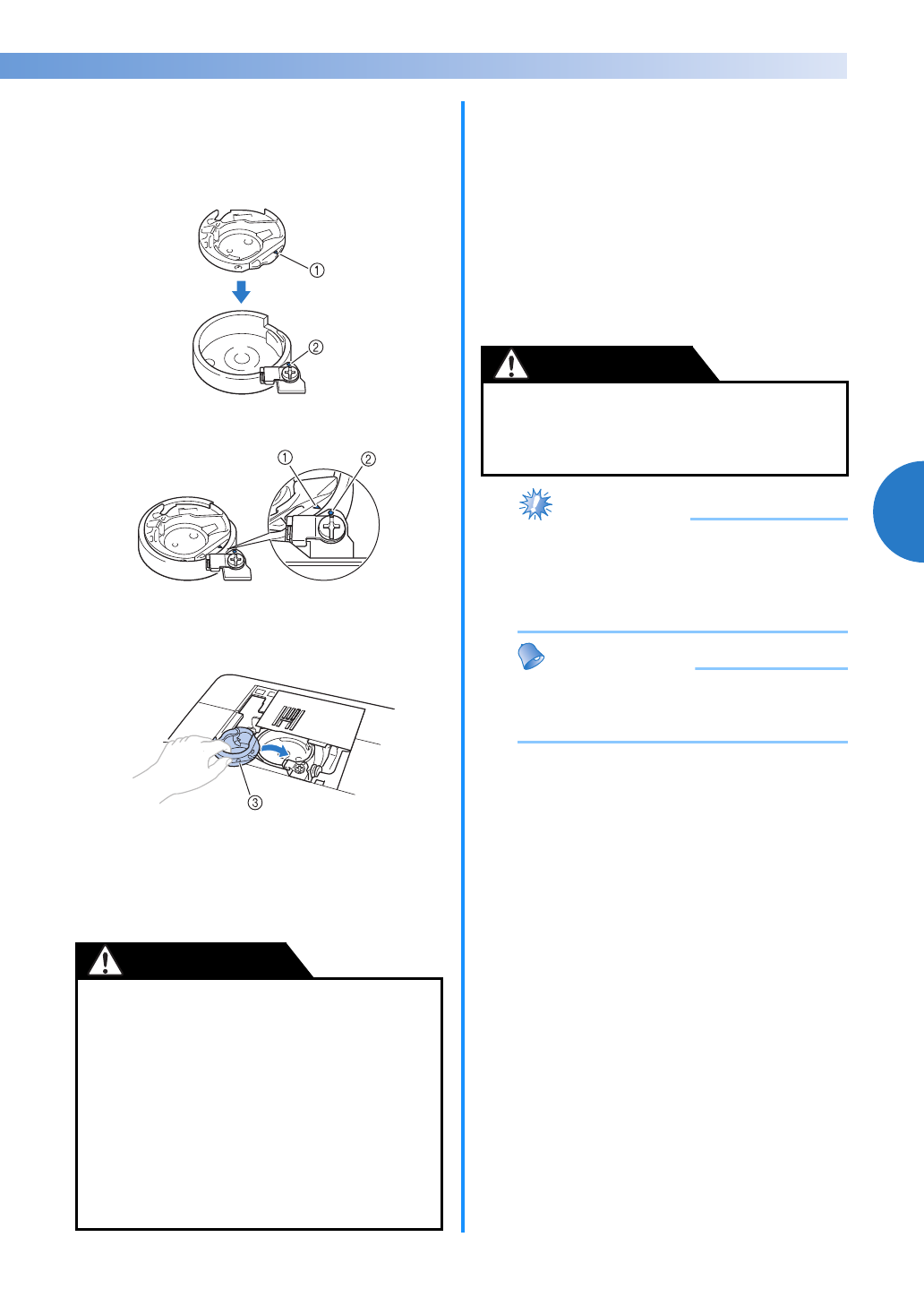 ①

②

①

②

③