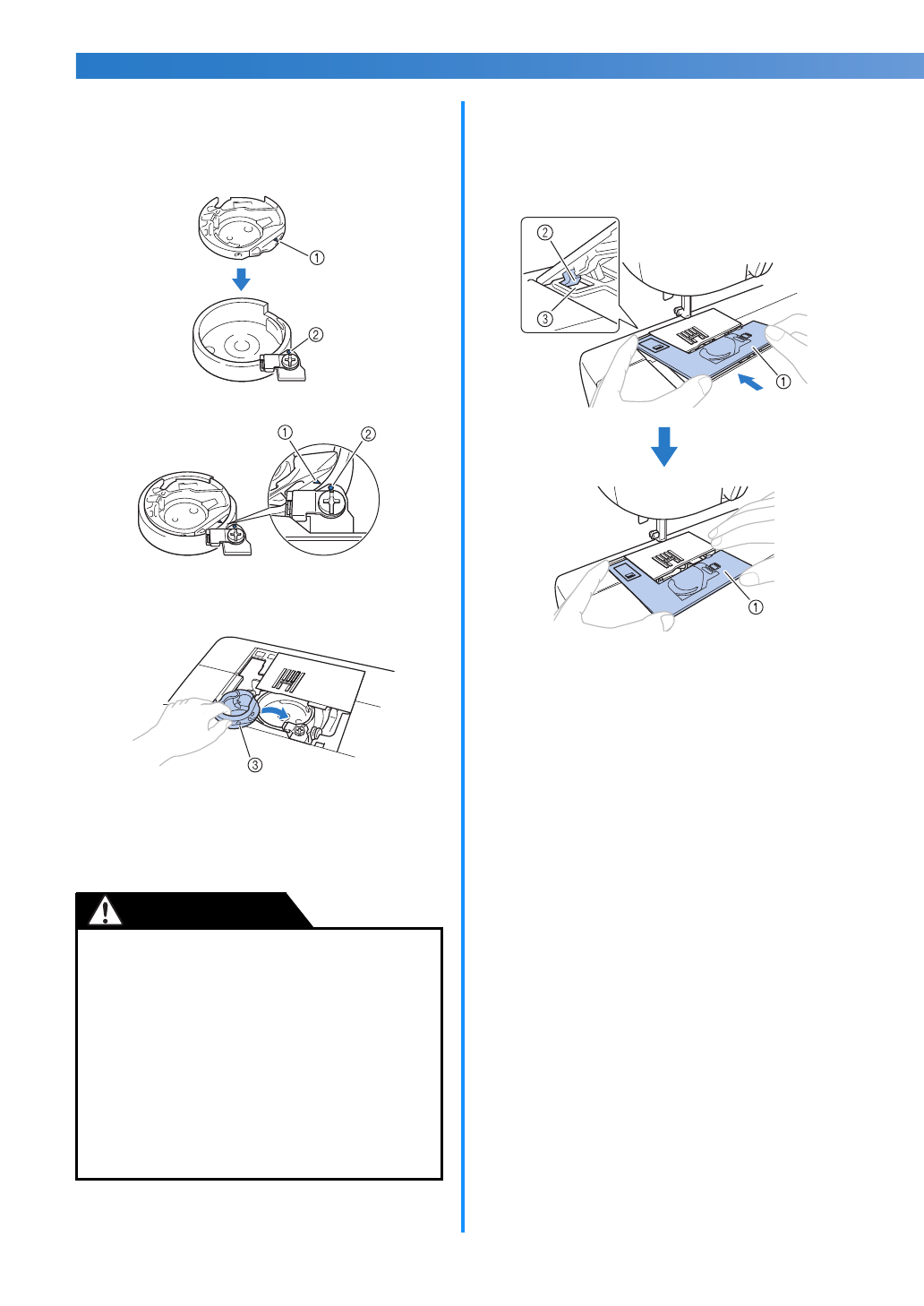 ①
②
①
②
③
②
③
①
①