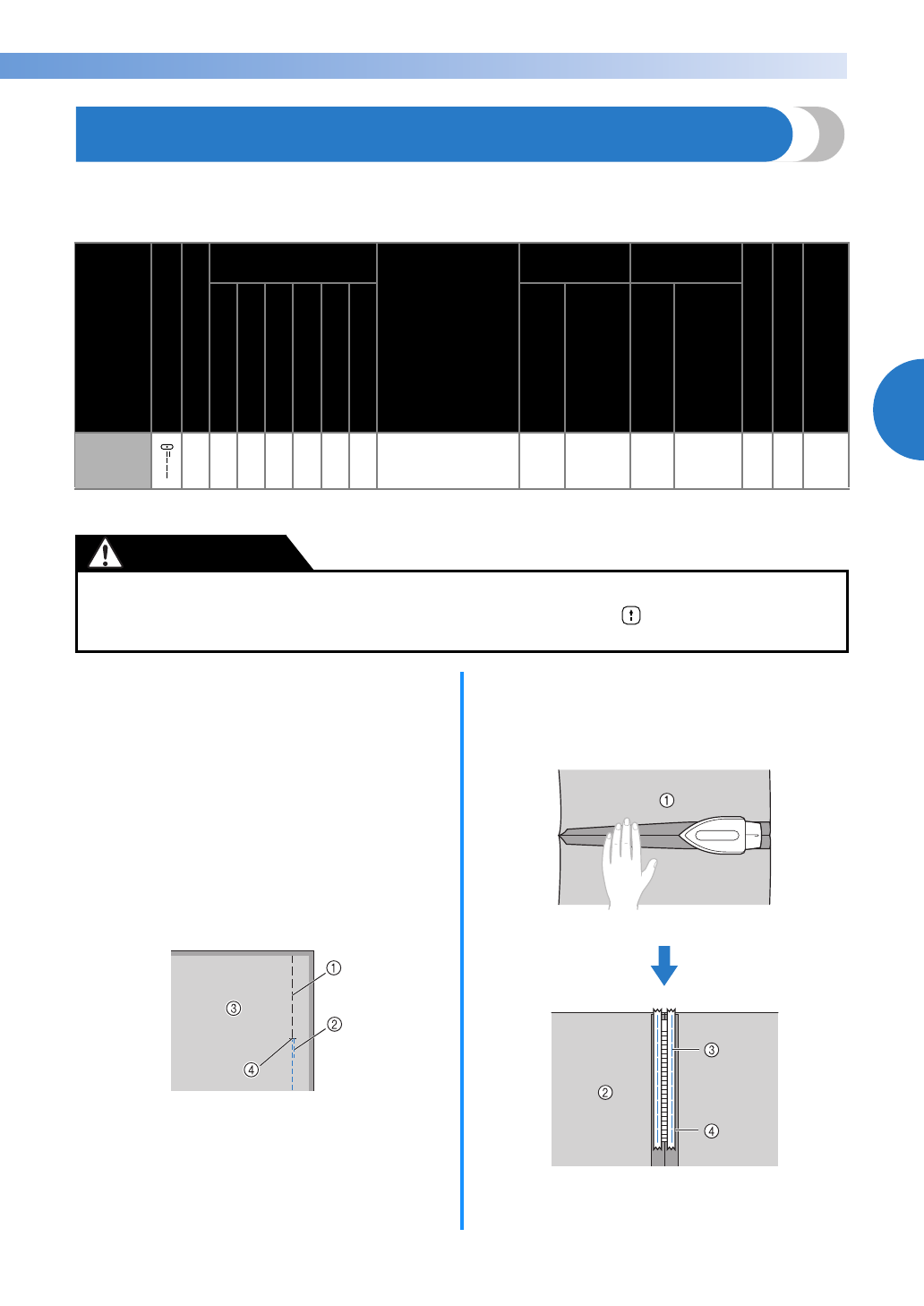 ①

③

②

④

①

②

③

④