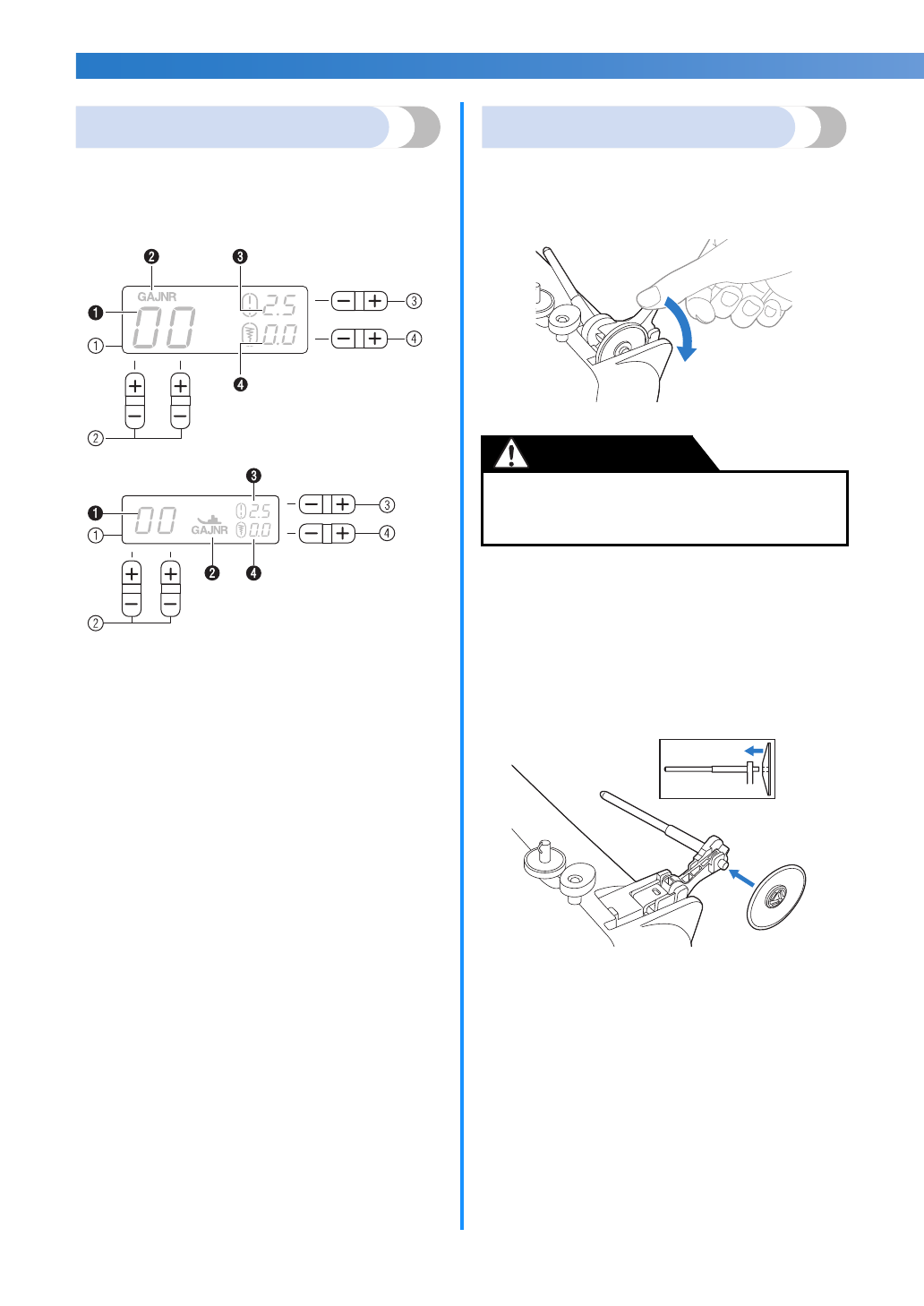 ❷ ❸
GAJNR
❶ 00 2.5 ③
① 0.0 ④
❹
②

❸
❶ 00 2.5 ③
① GAJNR 0.0 ④
❷ ❹
②