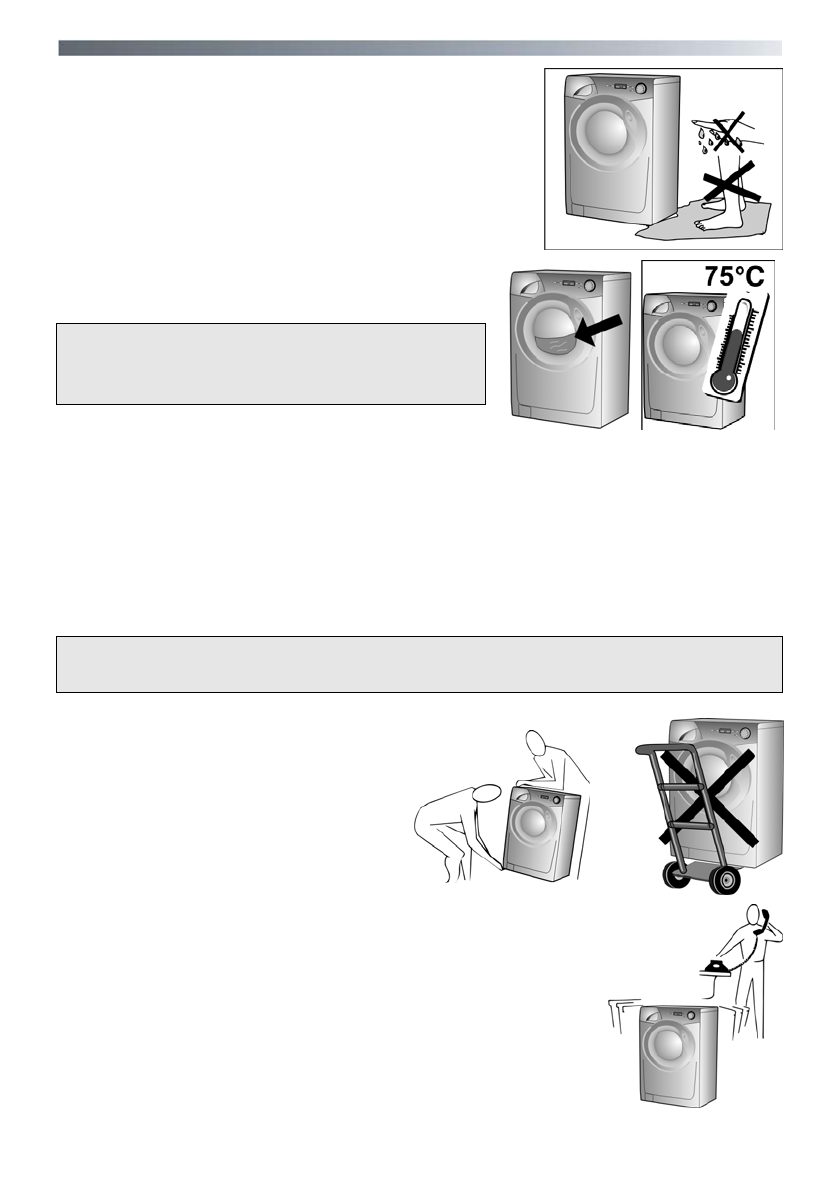 75°C