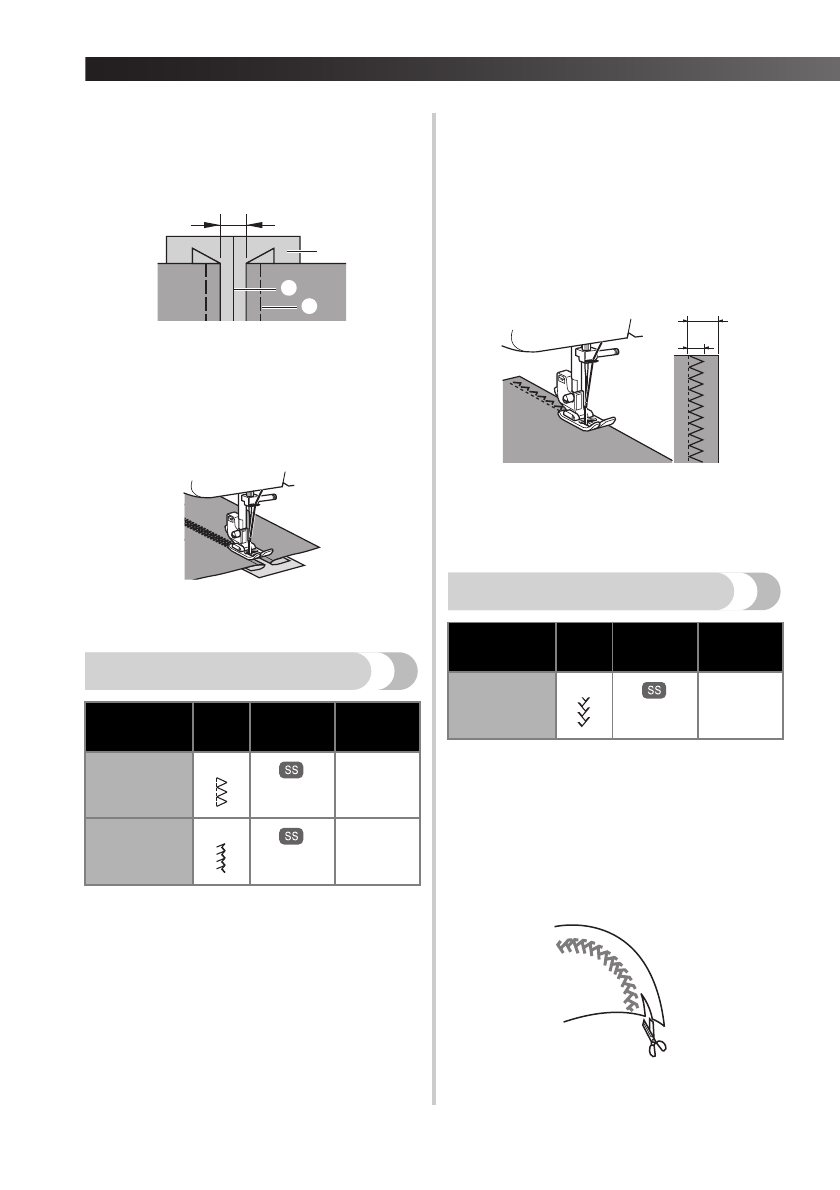 SS

SS

SS