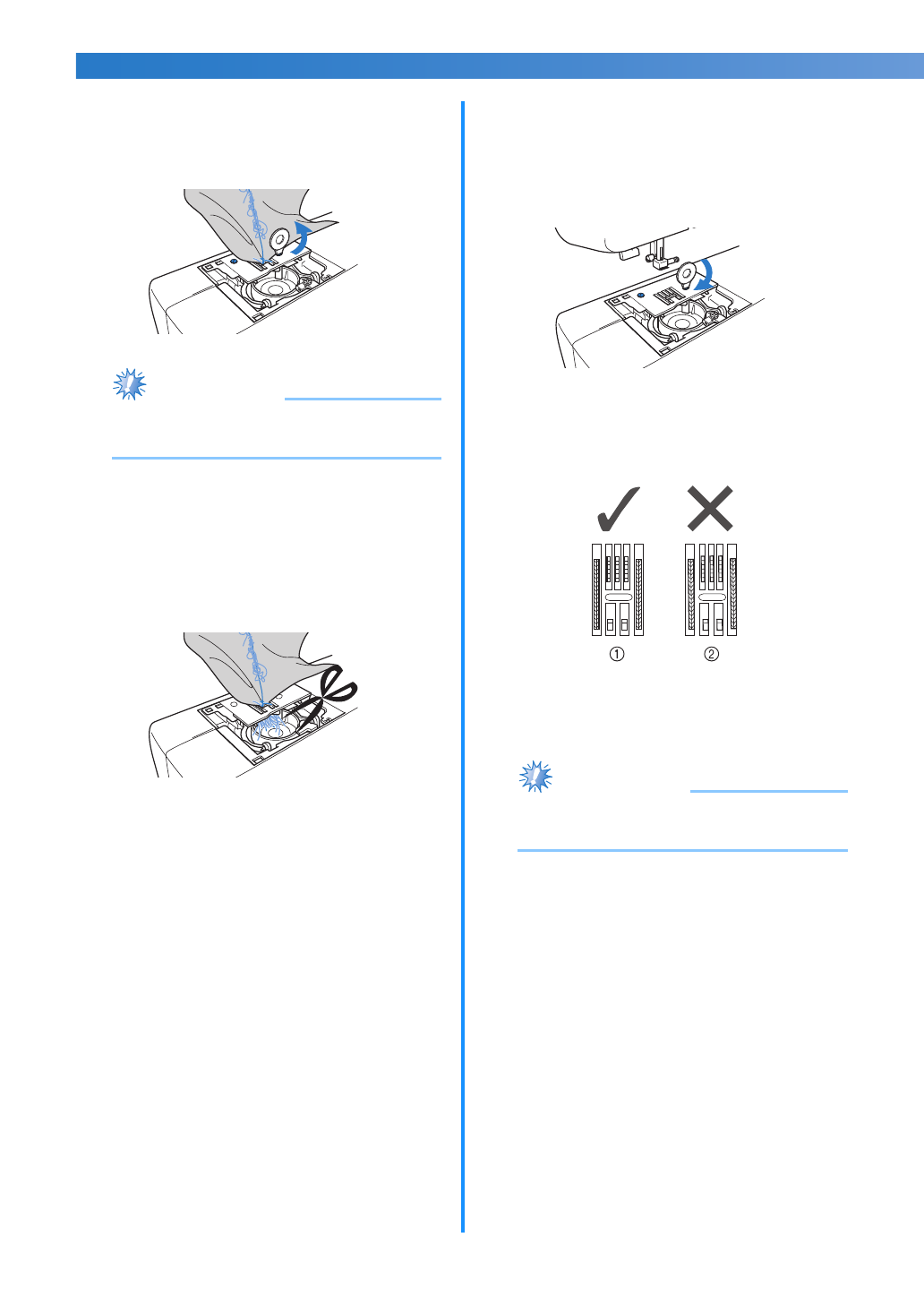 ①

②