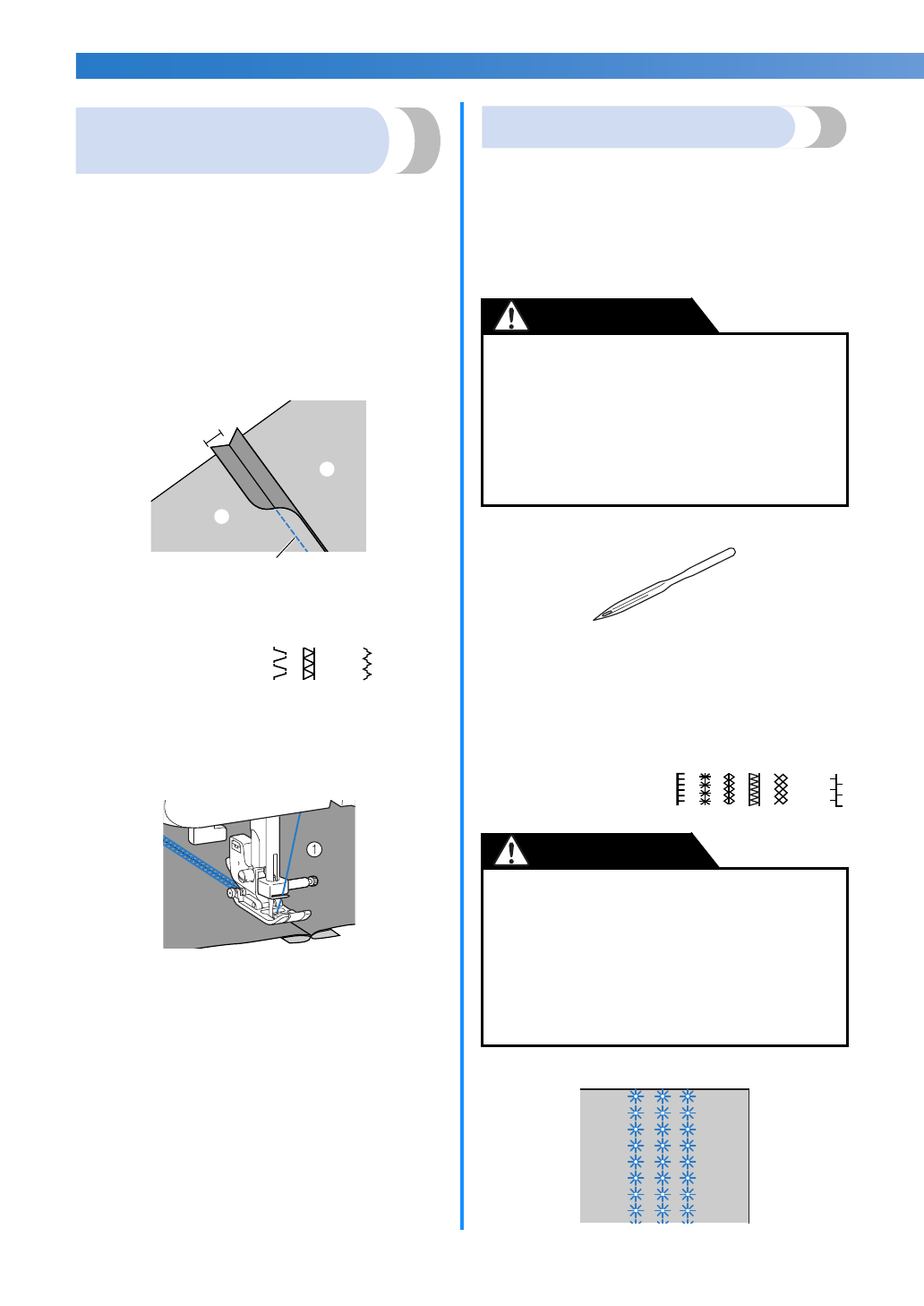 ①