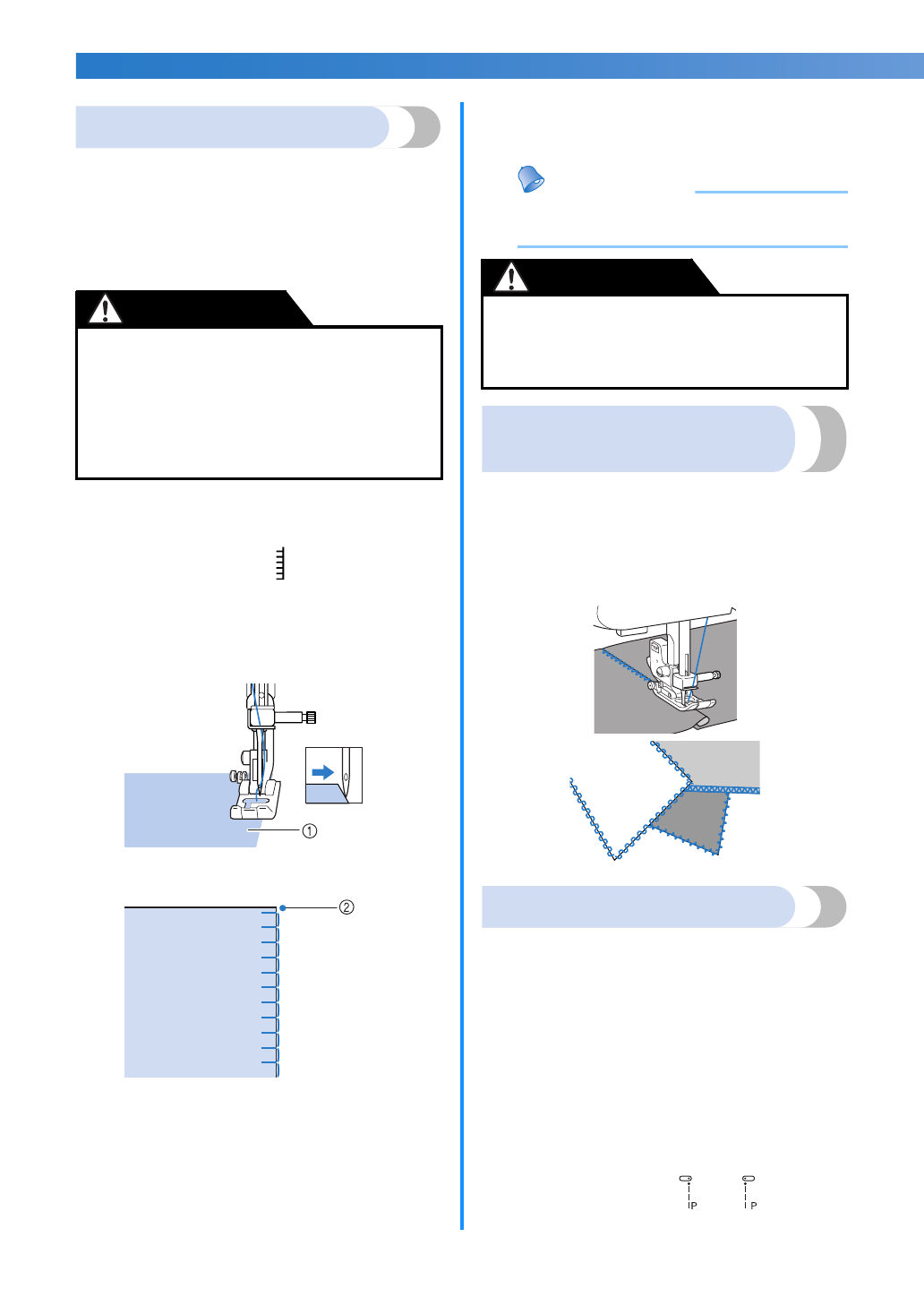 ①

②

P

P