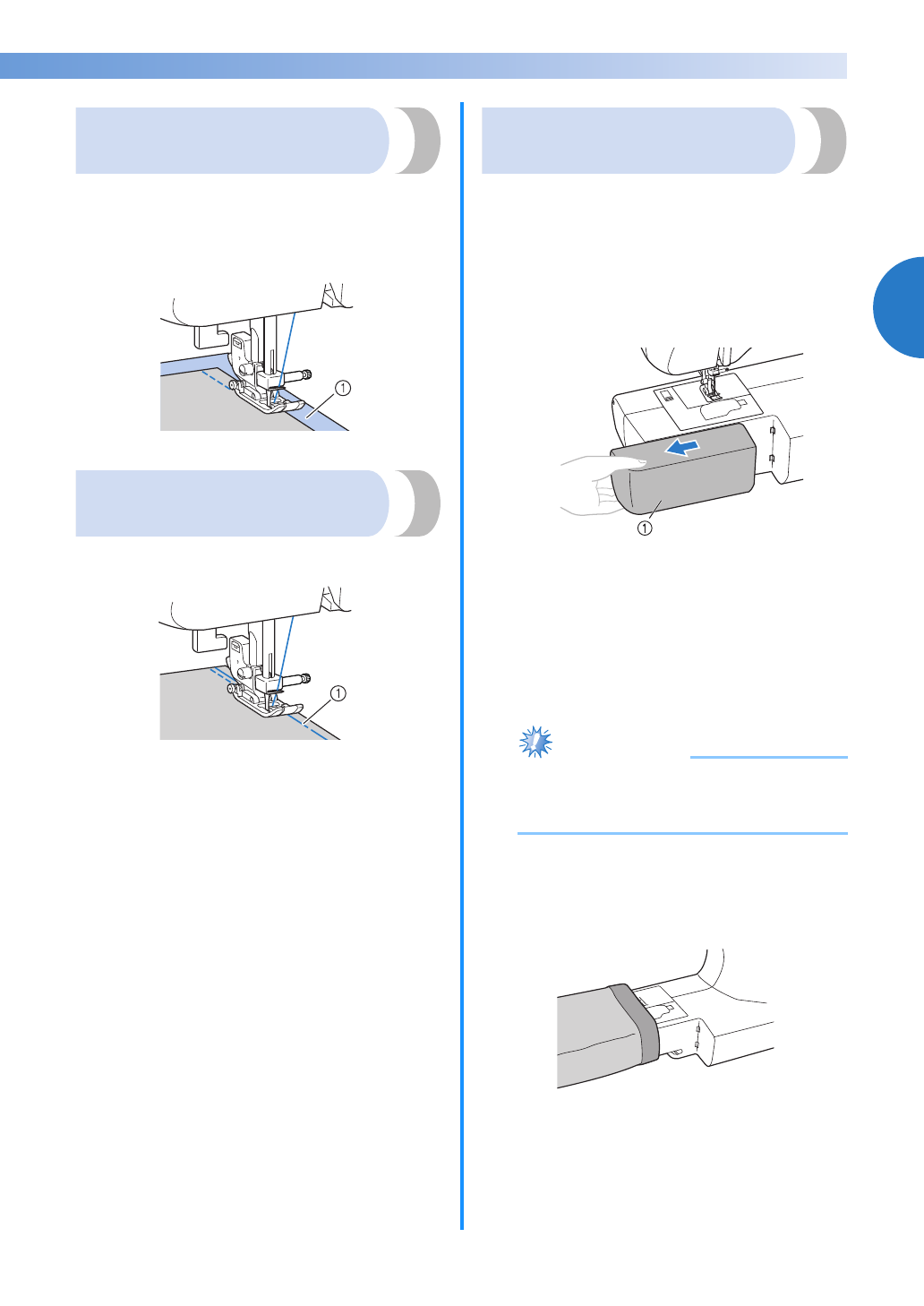 ①

①

①