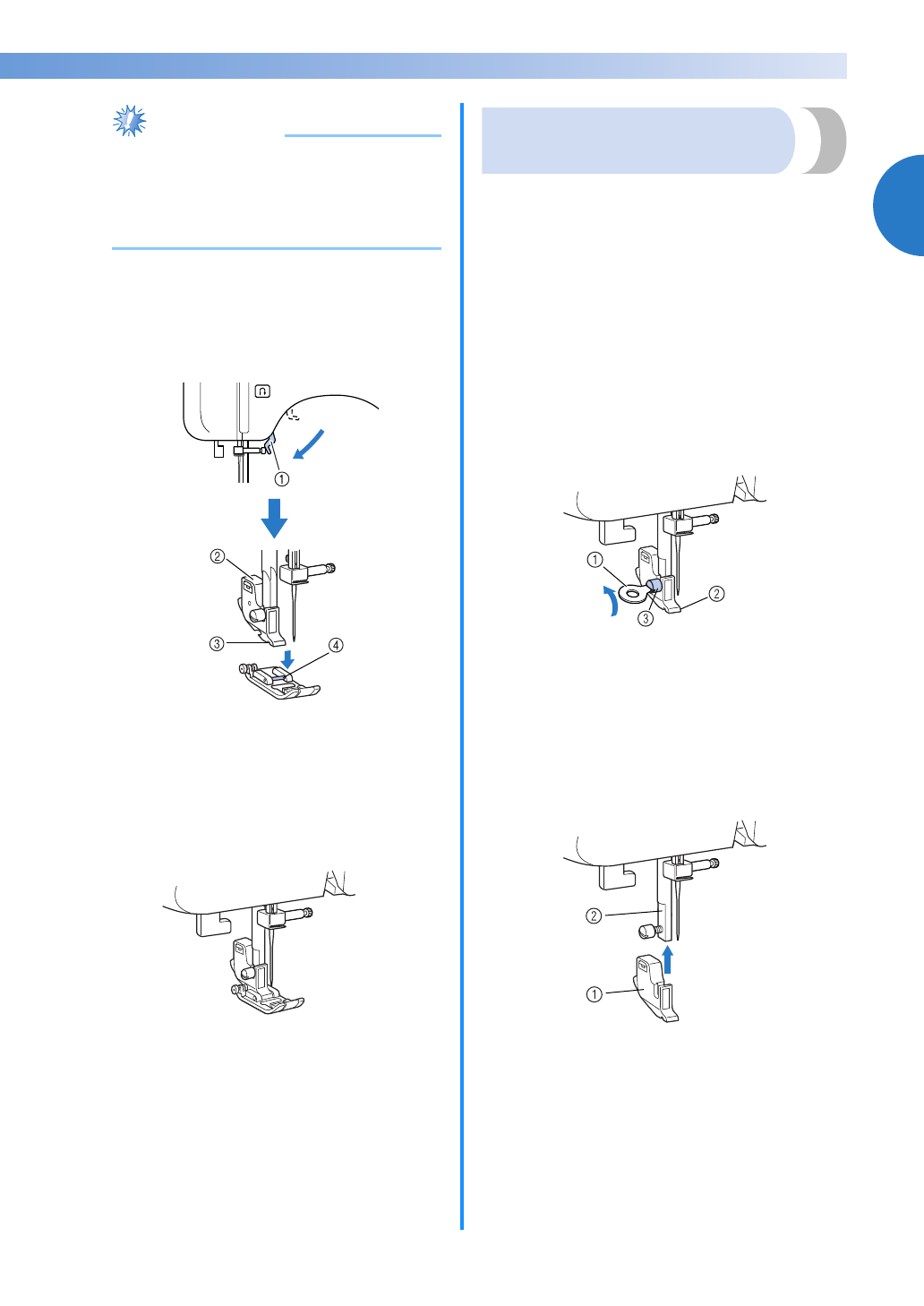 ①

②

③

④

①

②

③

②

①