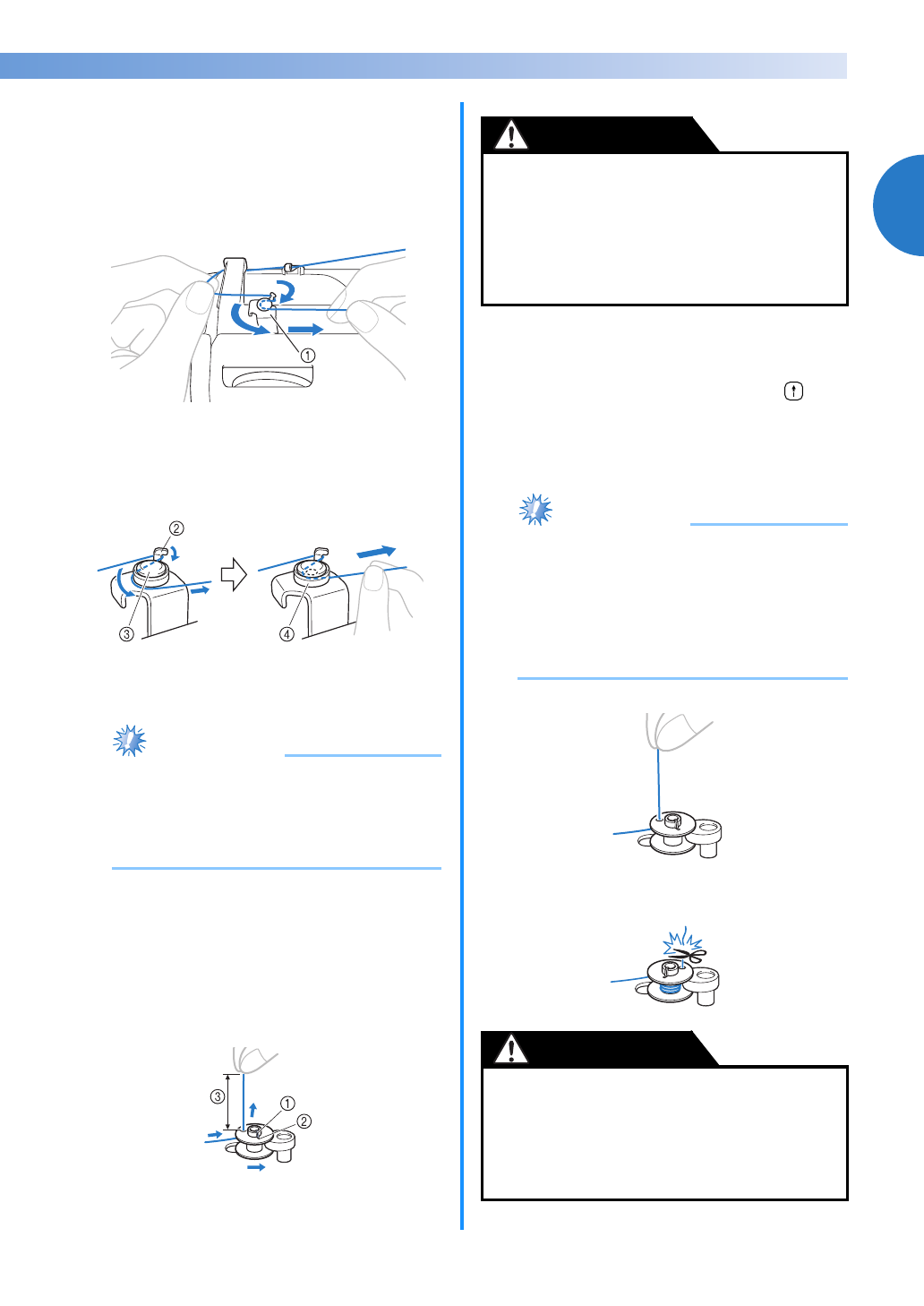 ①

②

③

④

③

①

②