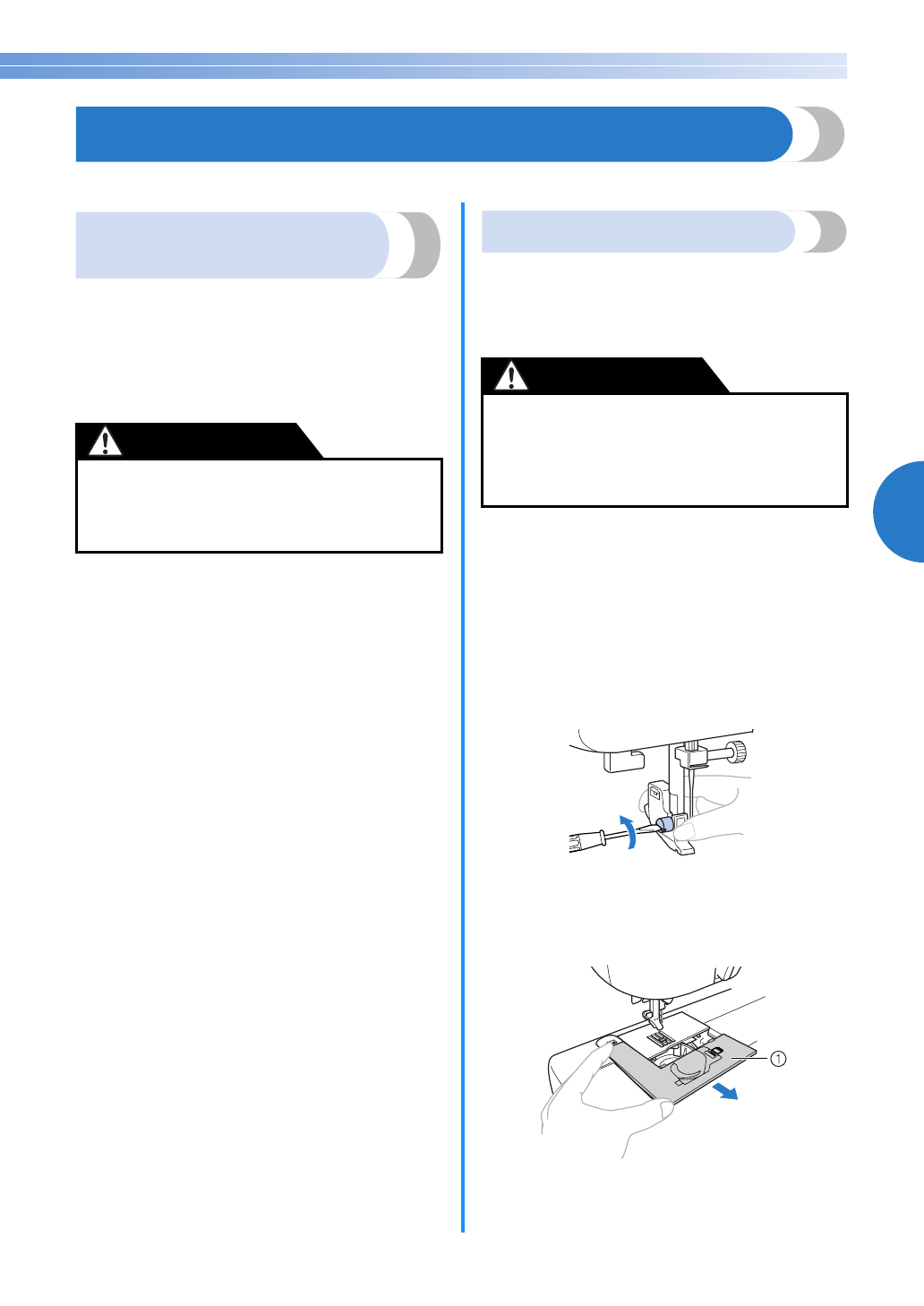 ①