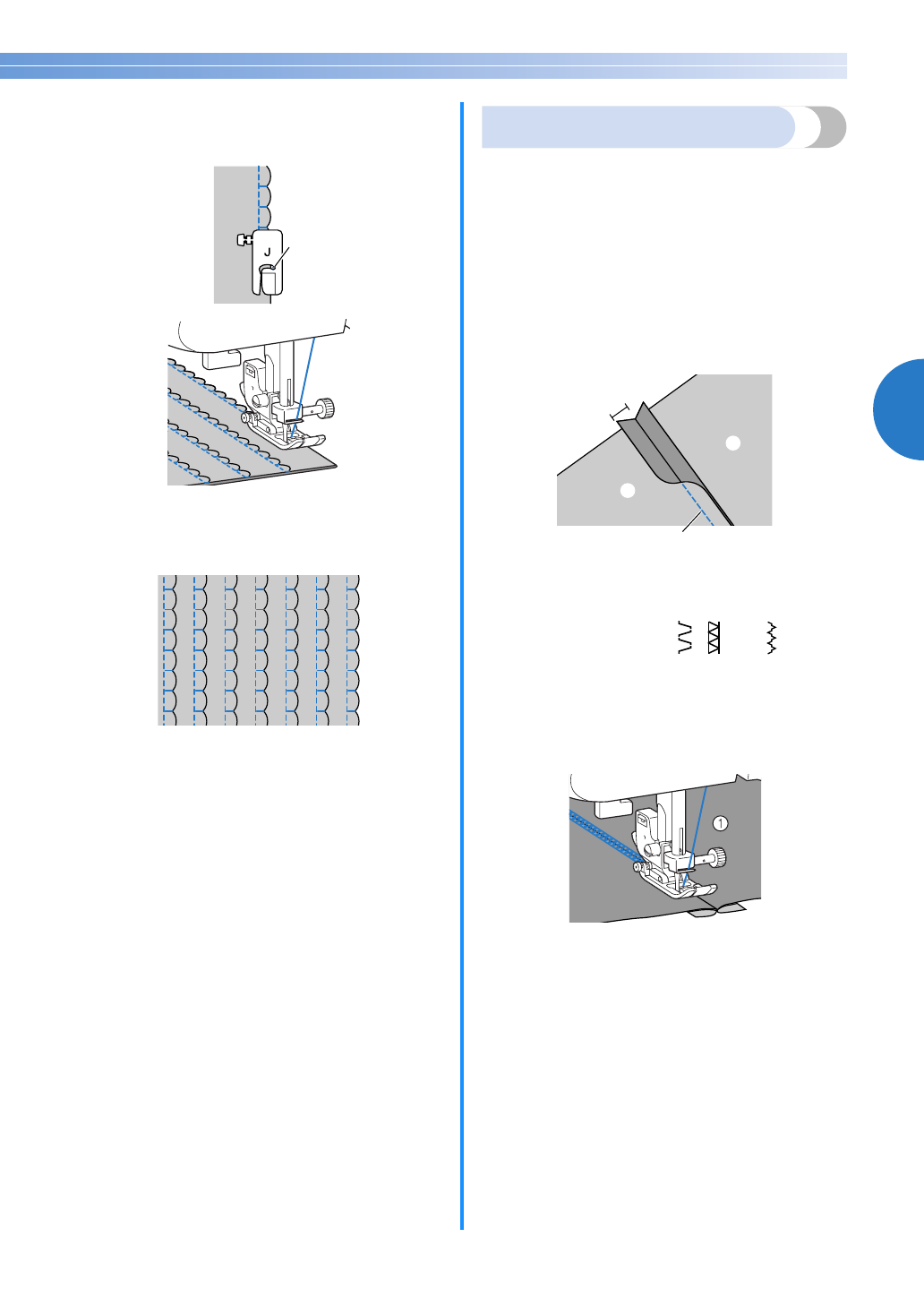 J

1