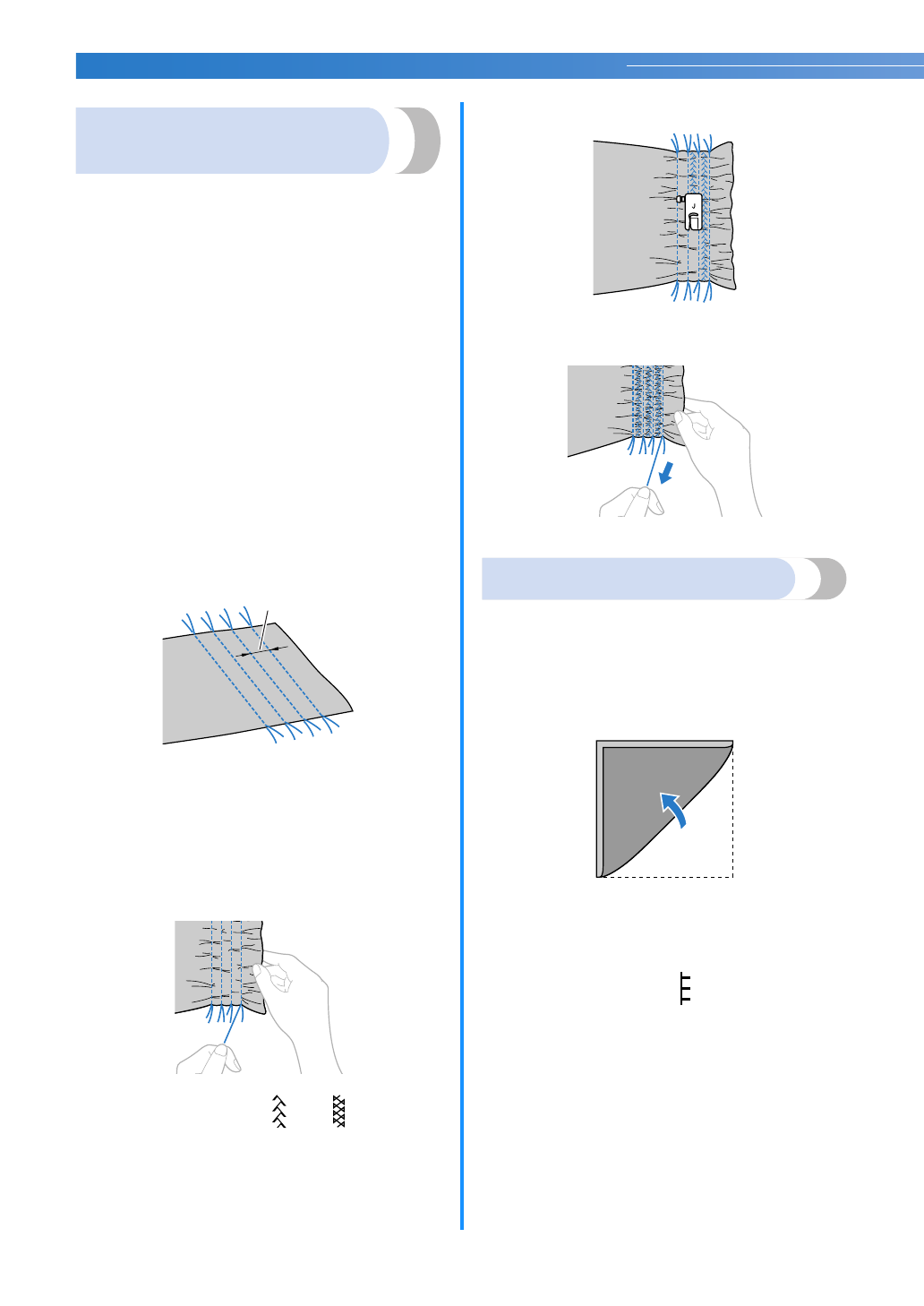 J