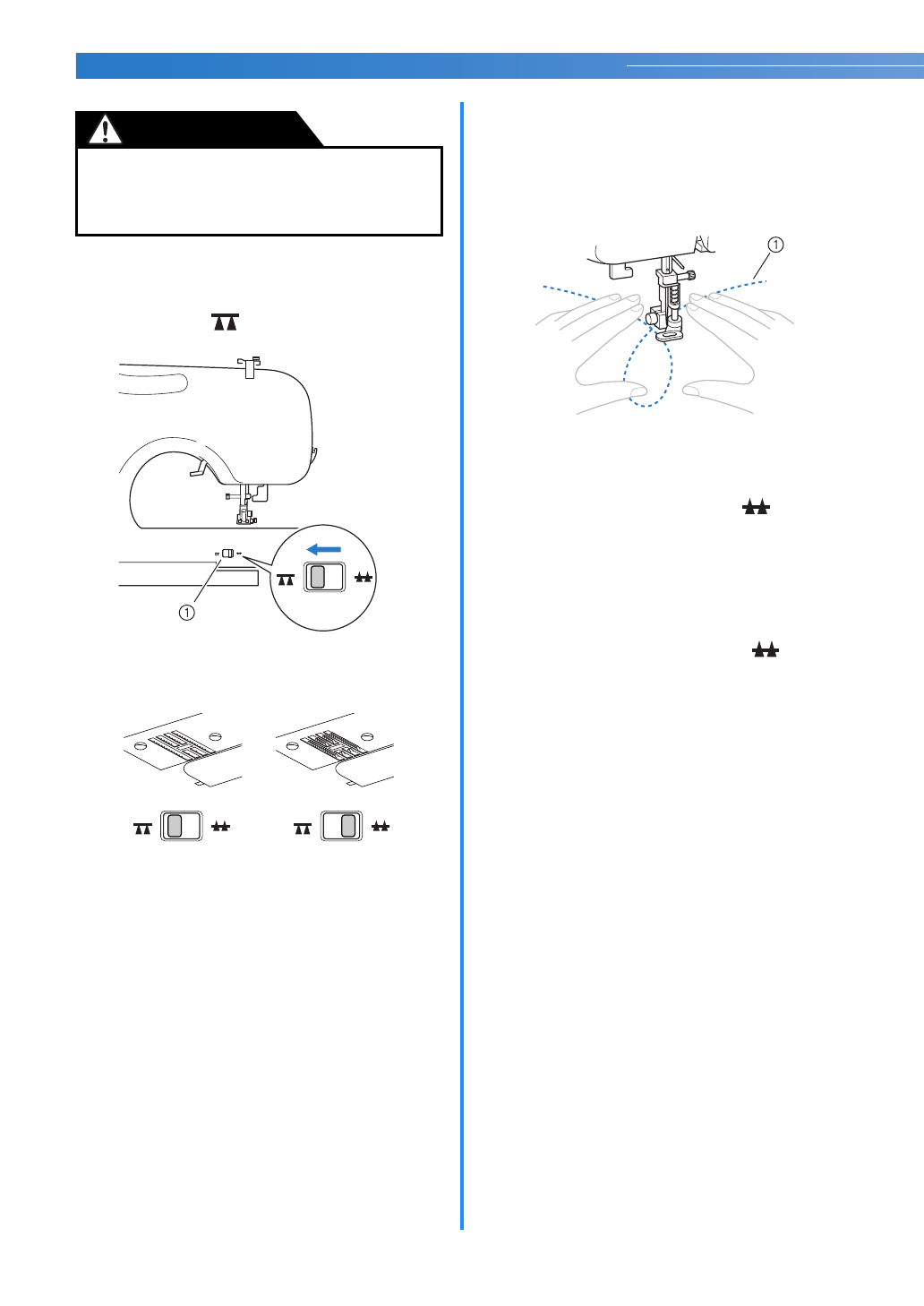 ①

①