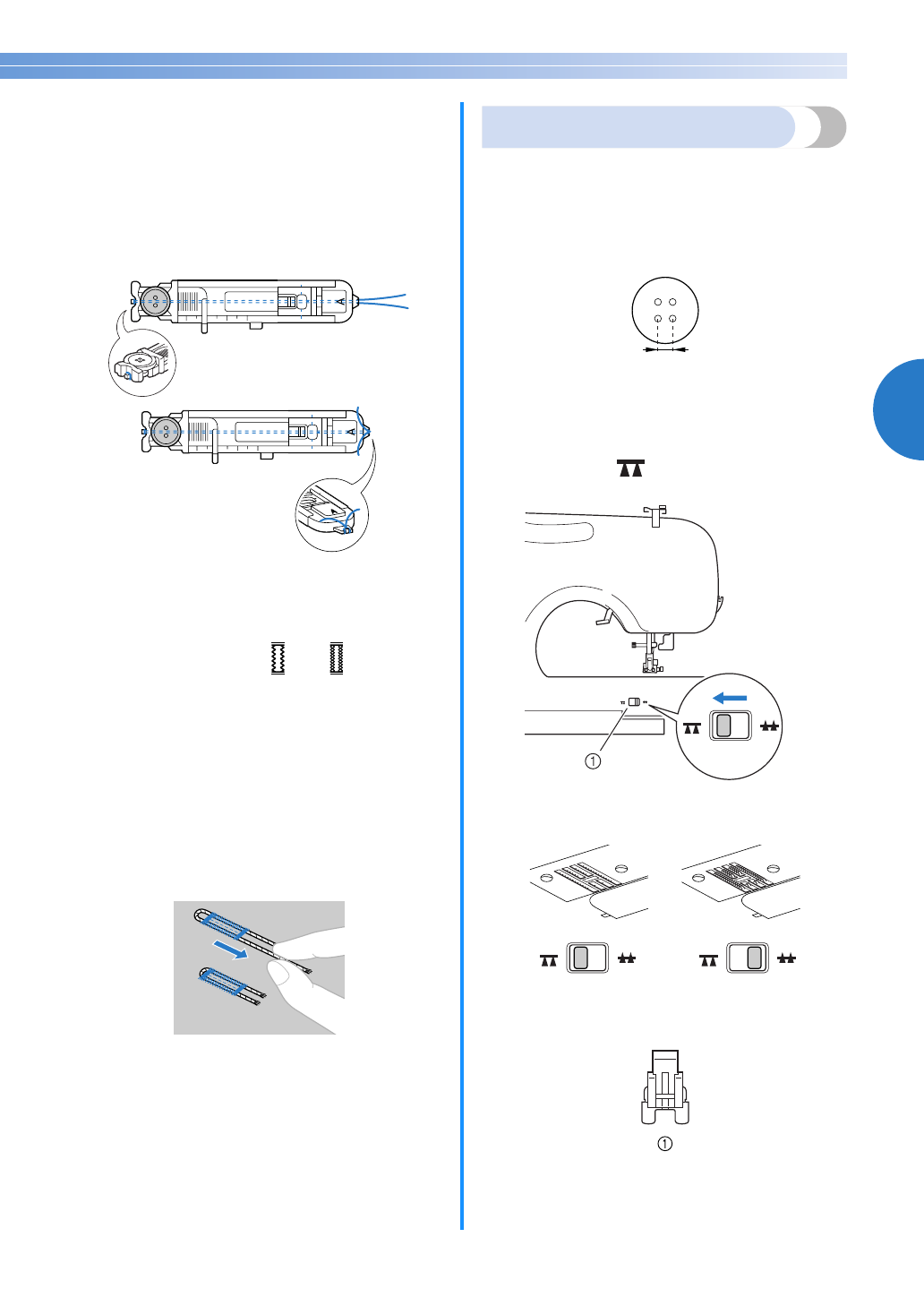 ①

①