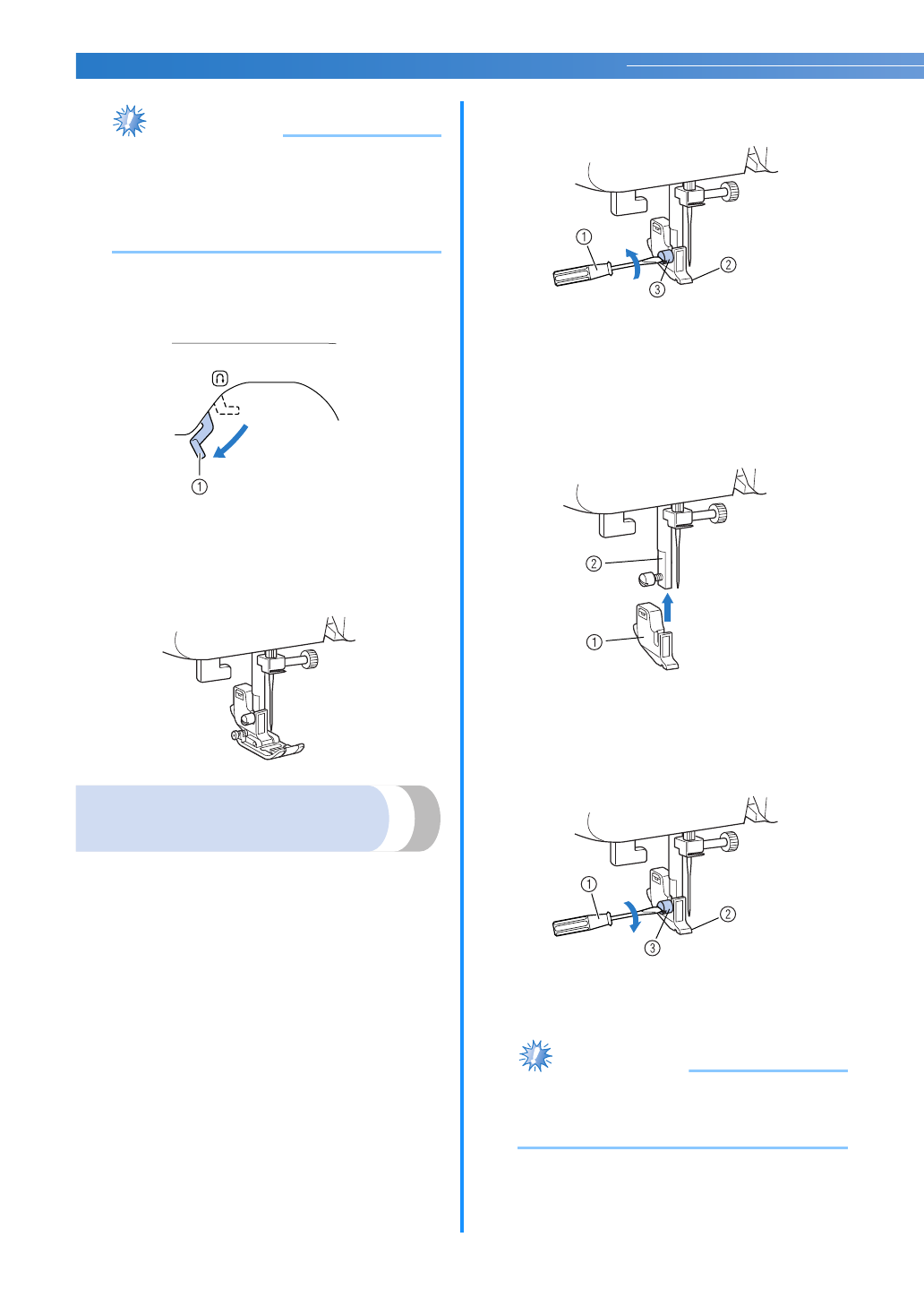 ①

①
②
③

②
①

①
②
③