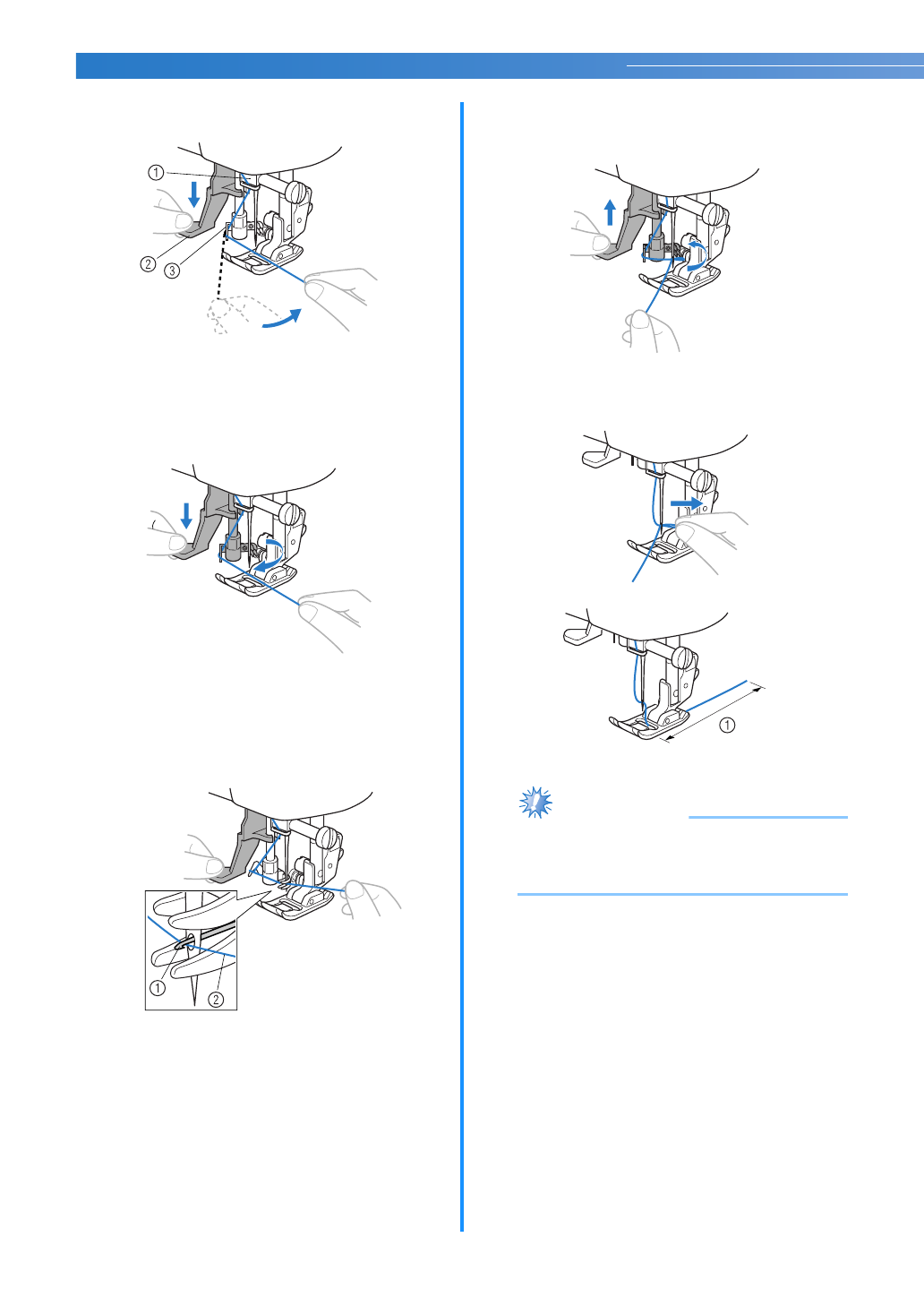 ①
②
③

①
②

①