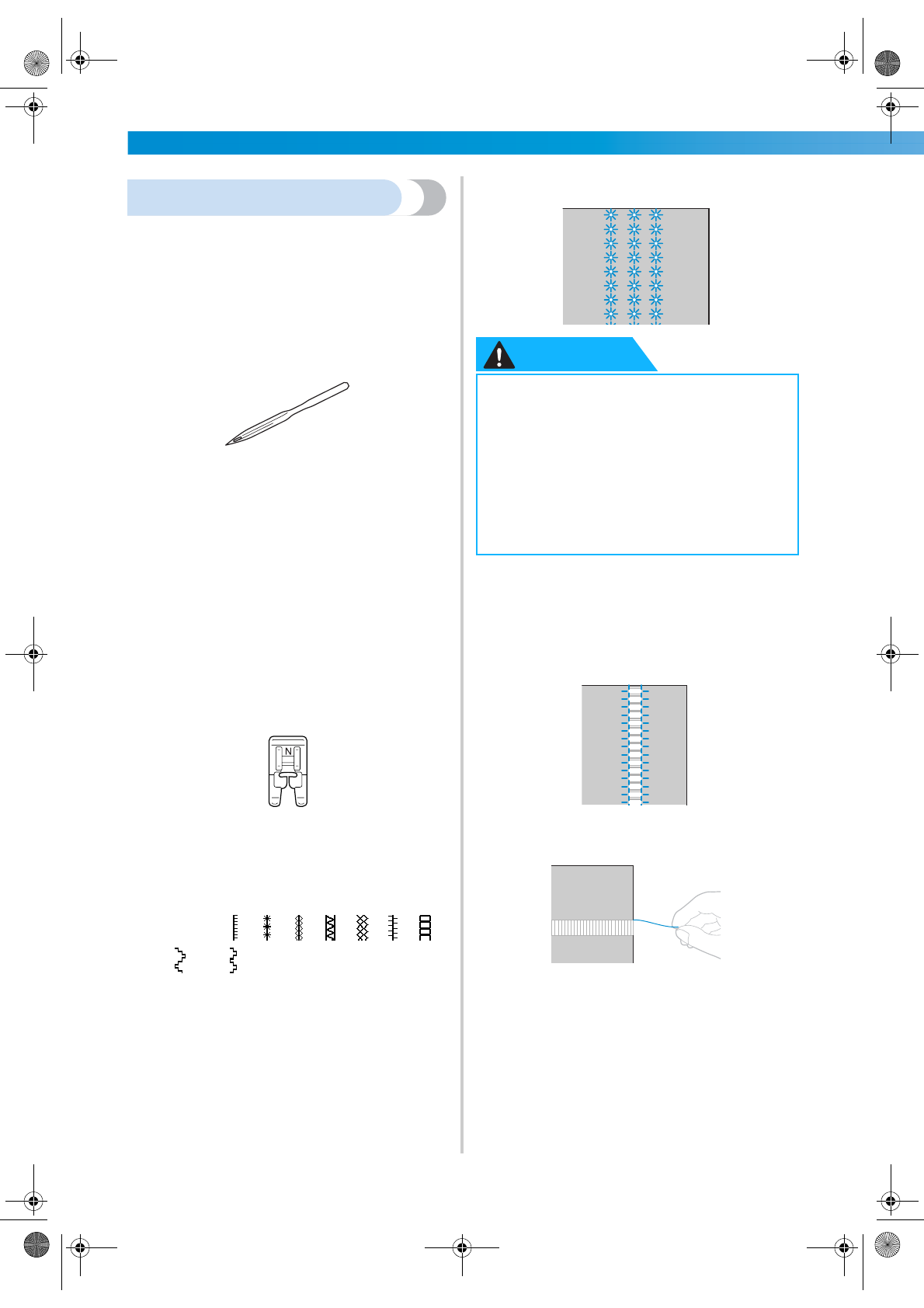 N