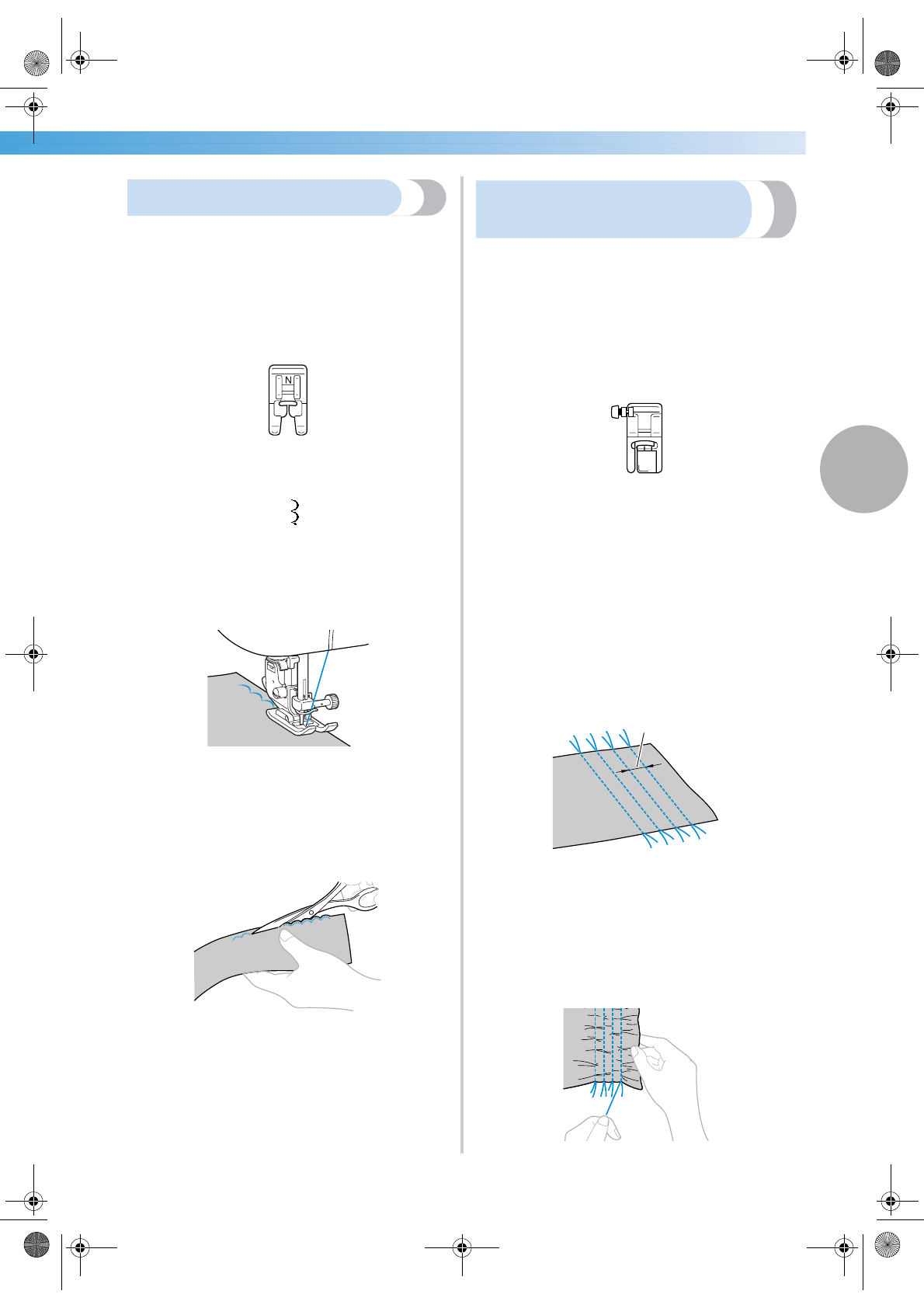 N