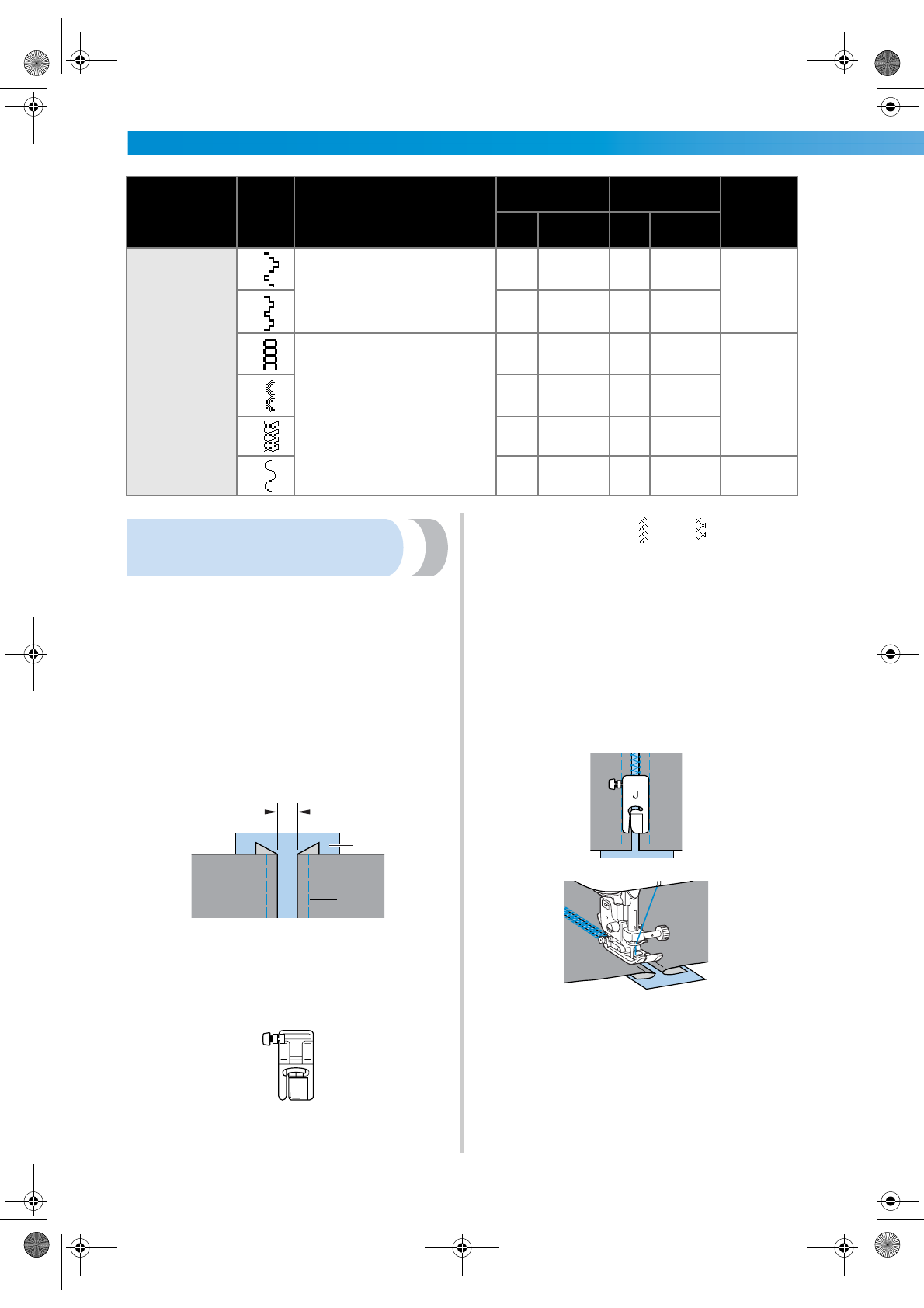 J