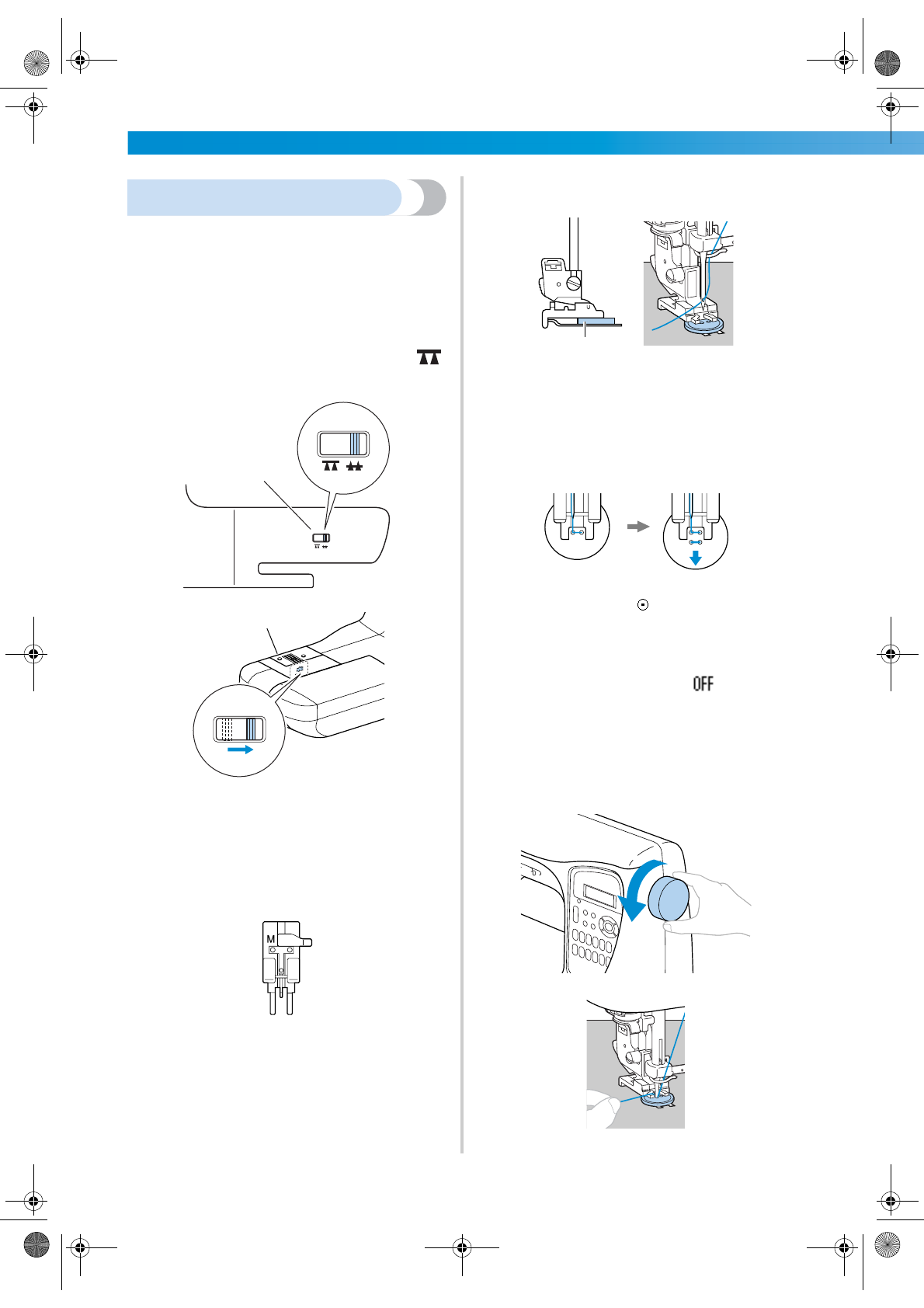 M

OFF