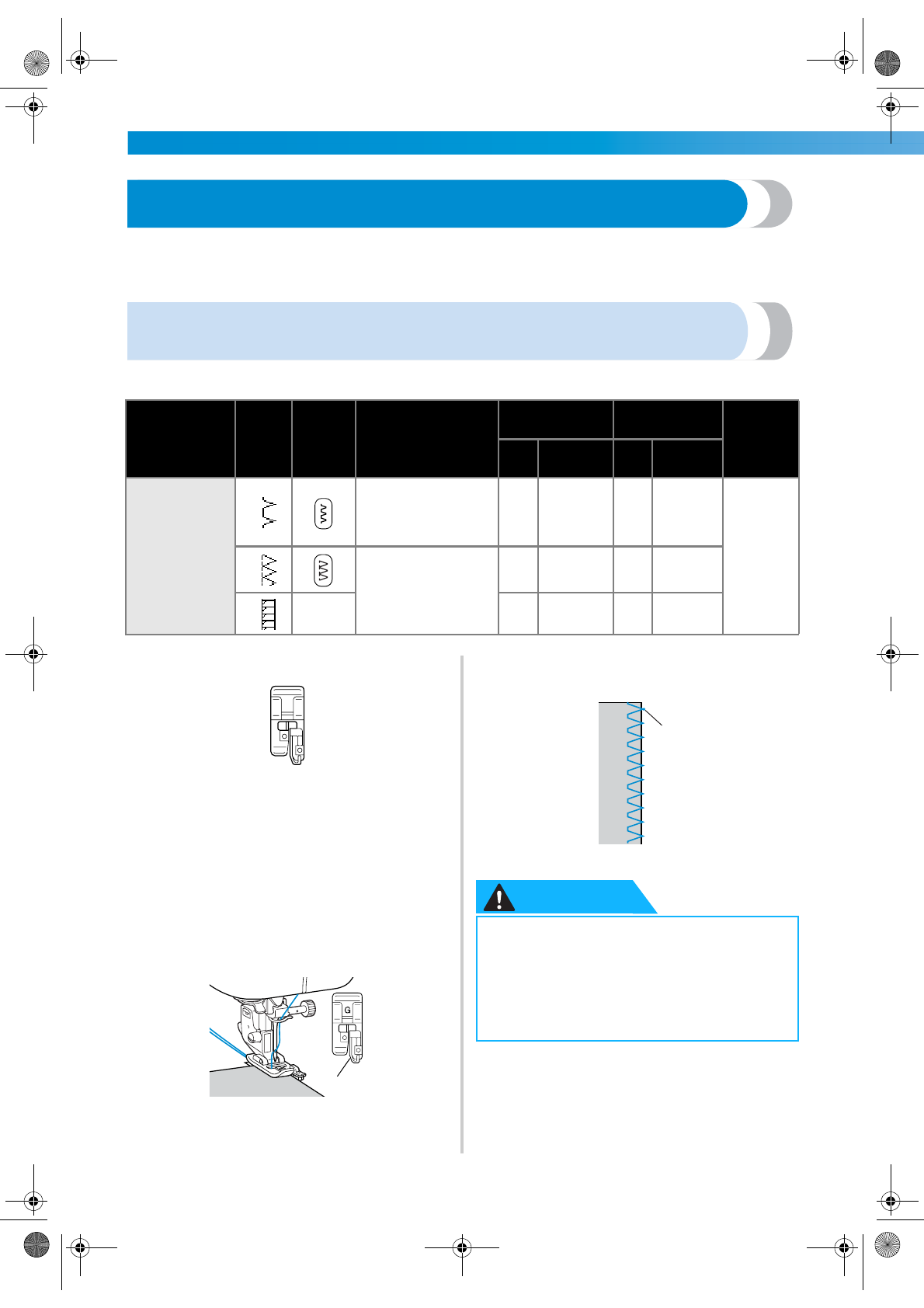 G