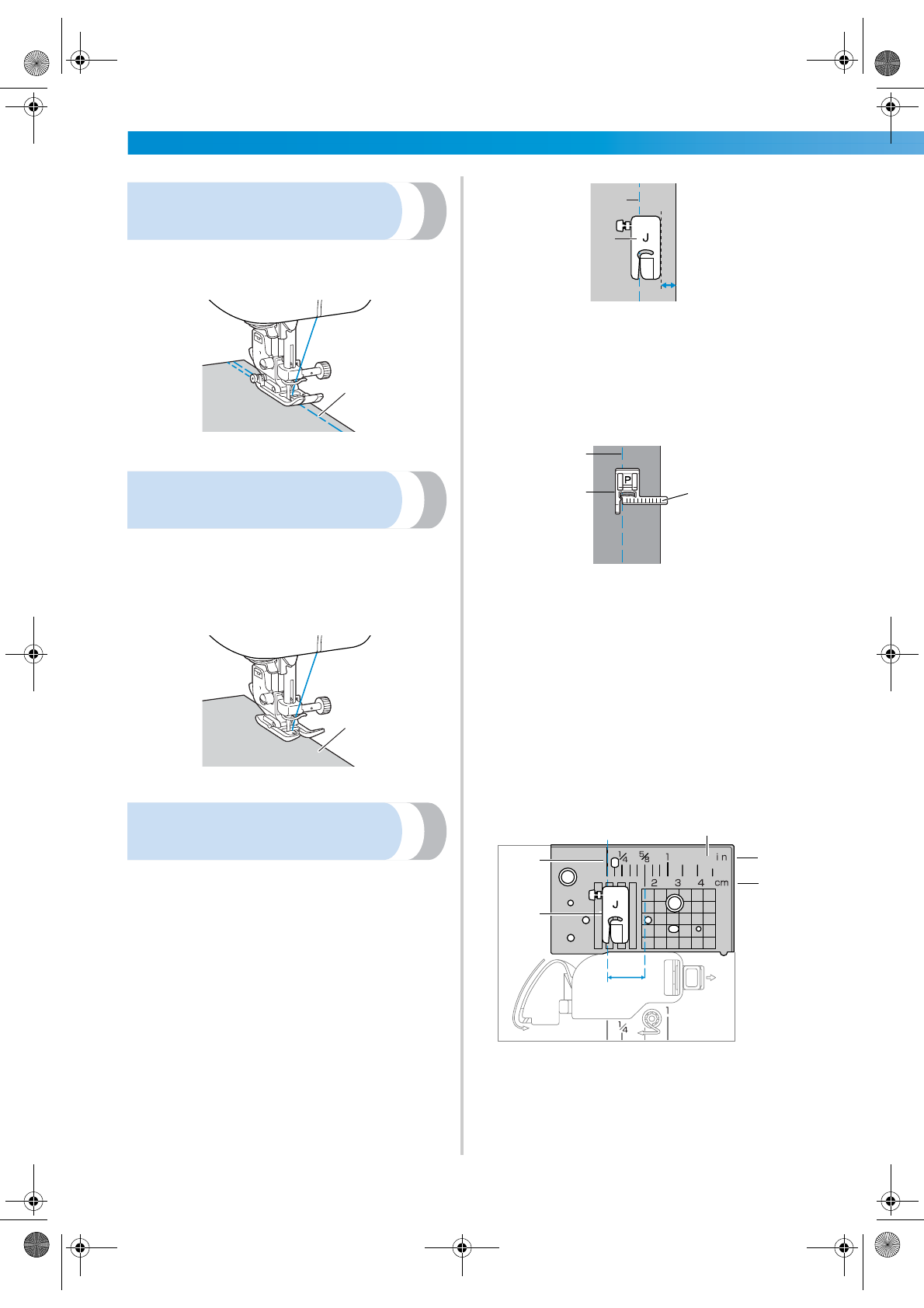 J

P

$\frac{1}{4}$ $\frac{5}{8}$ 1 in
2 3 4 cm
J

$\frac{1}{4}$ 1