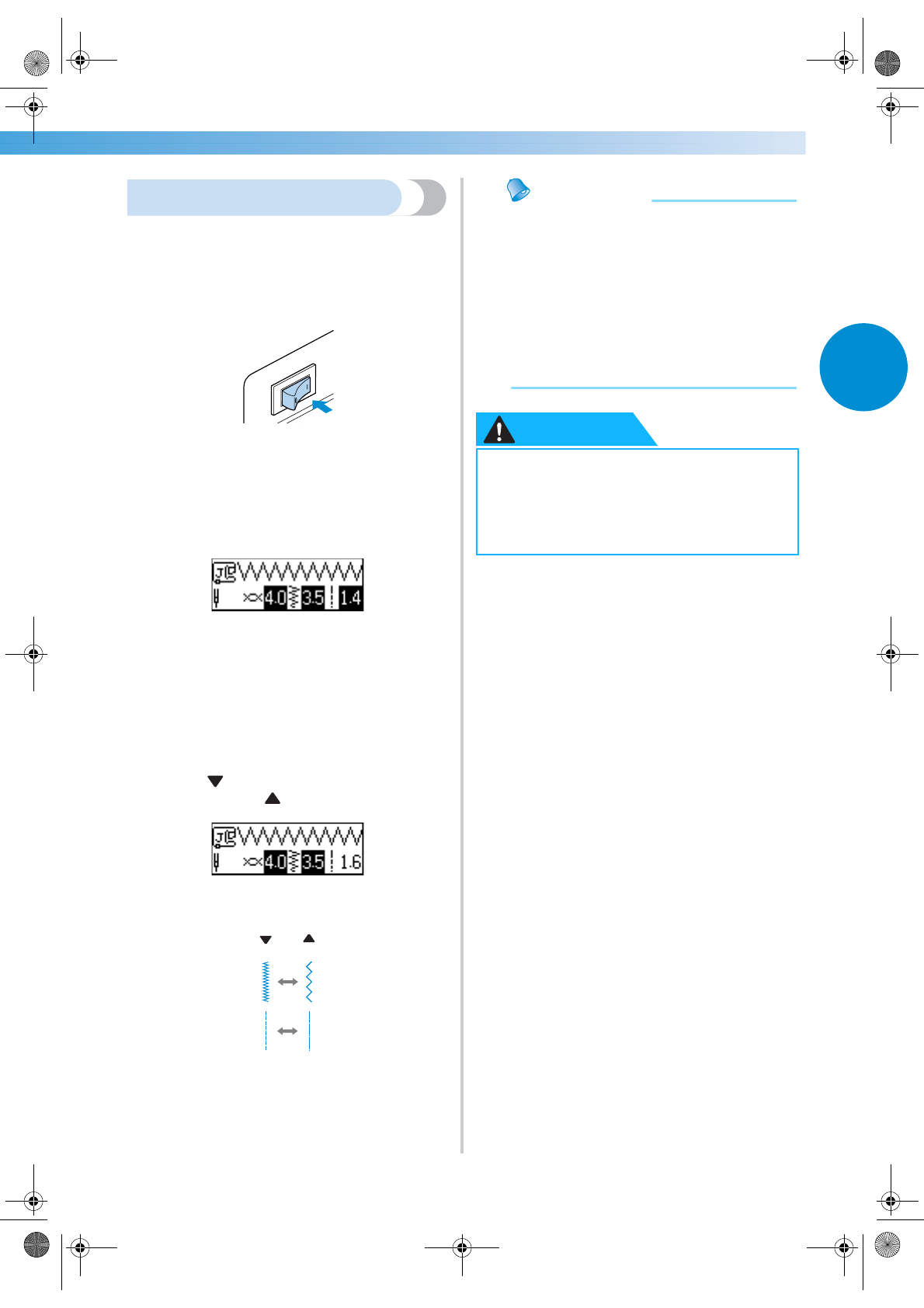 4.0 3.5 1.4

4.0 3.5 1.6