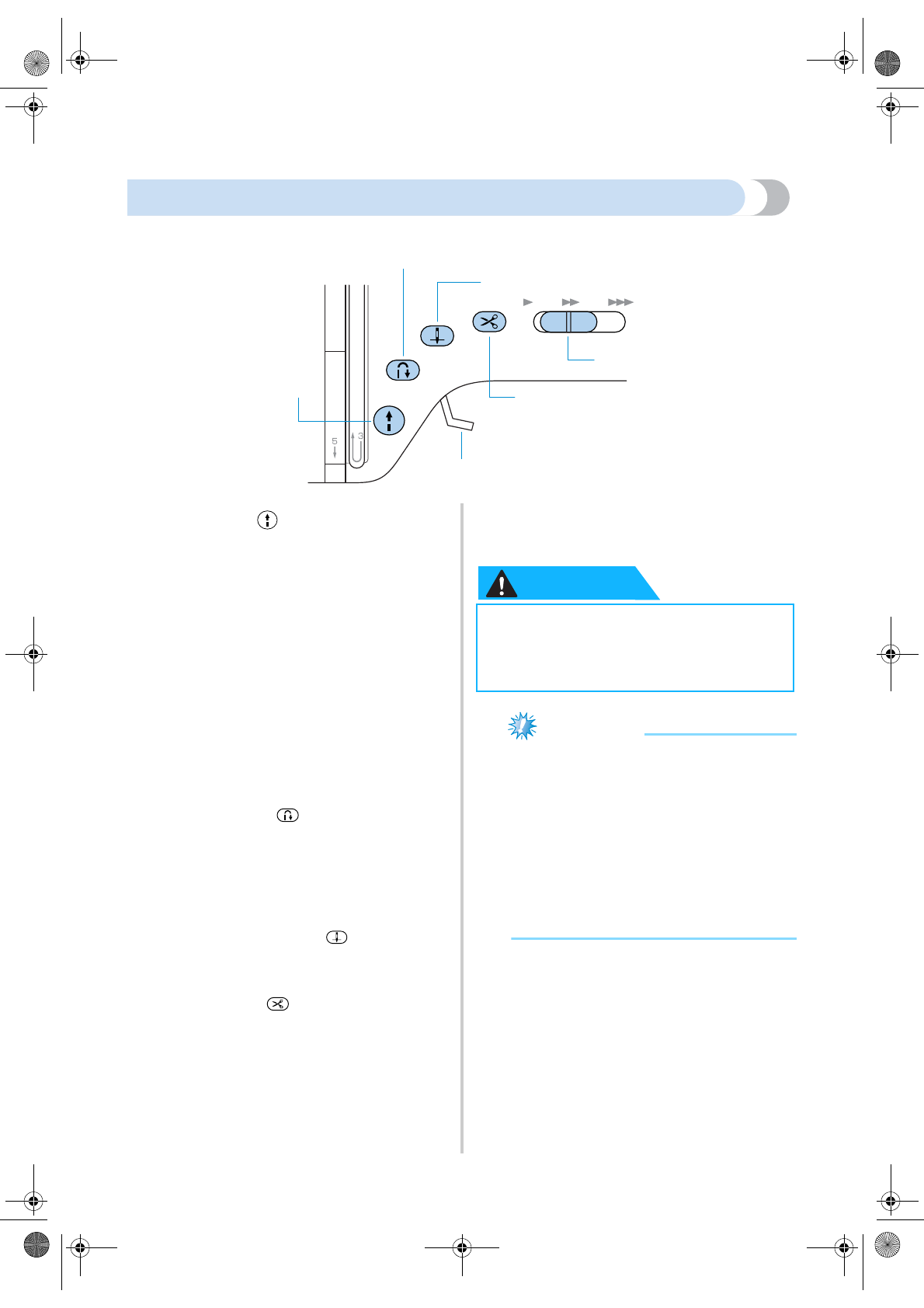 5
3