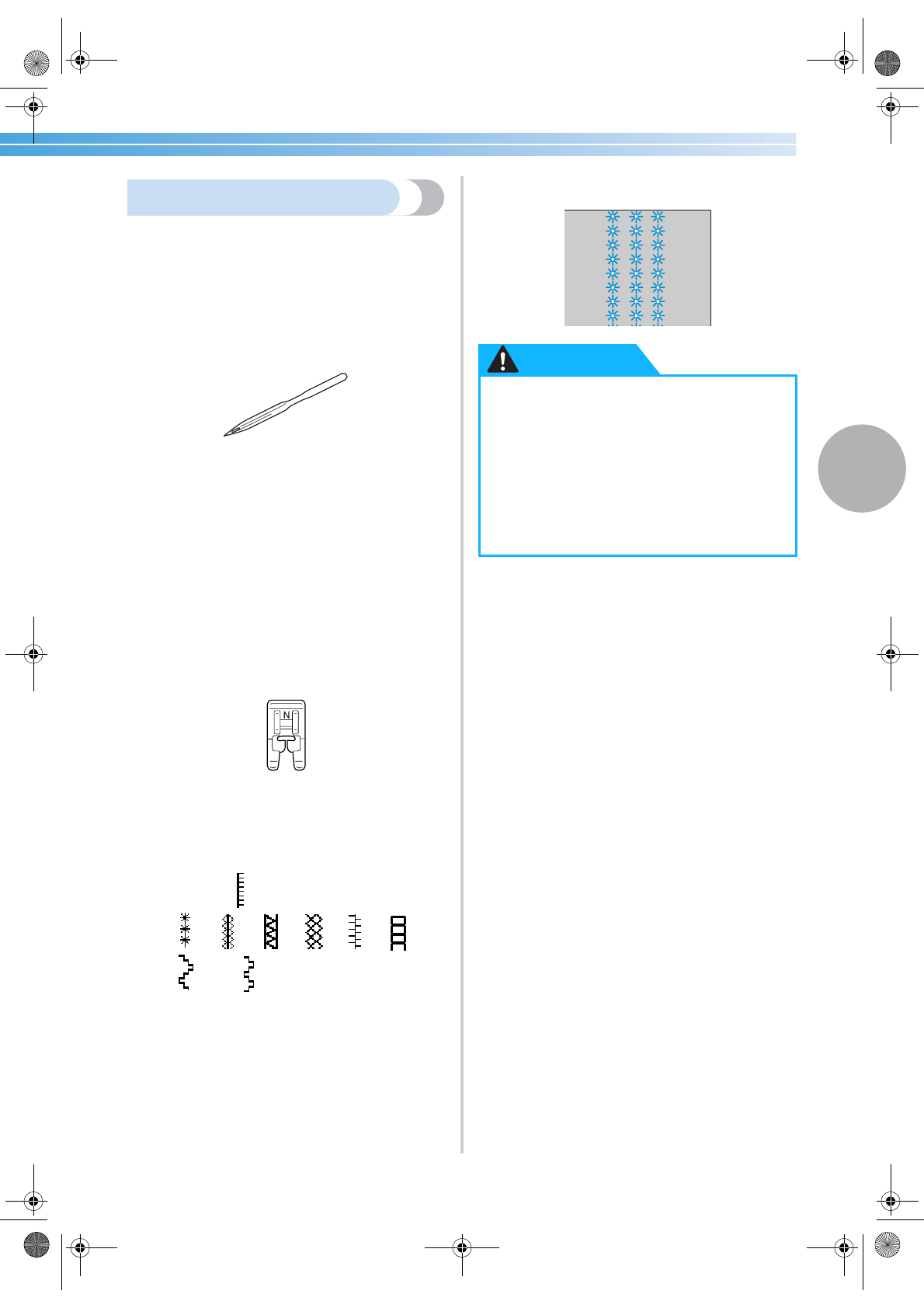 N