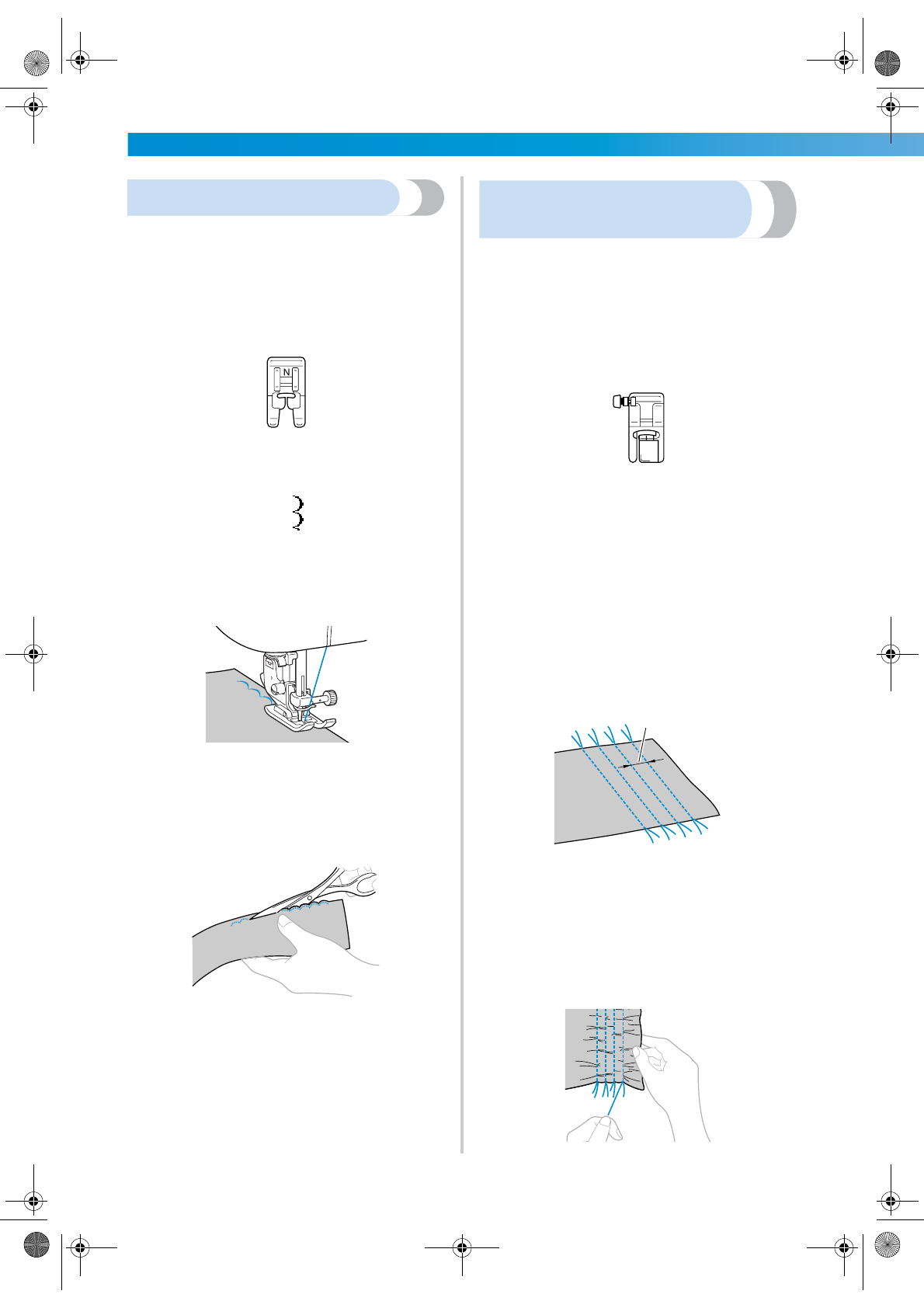 N