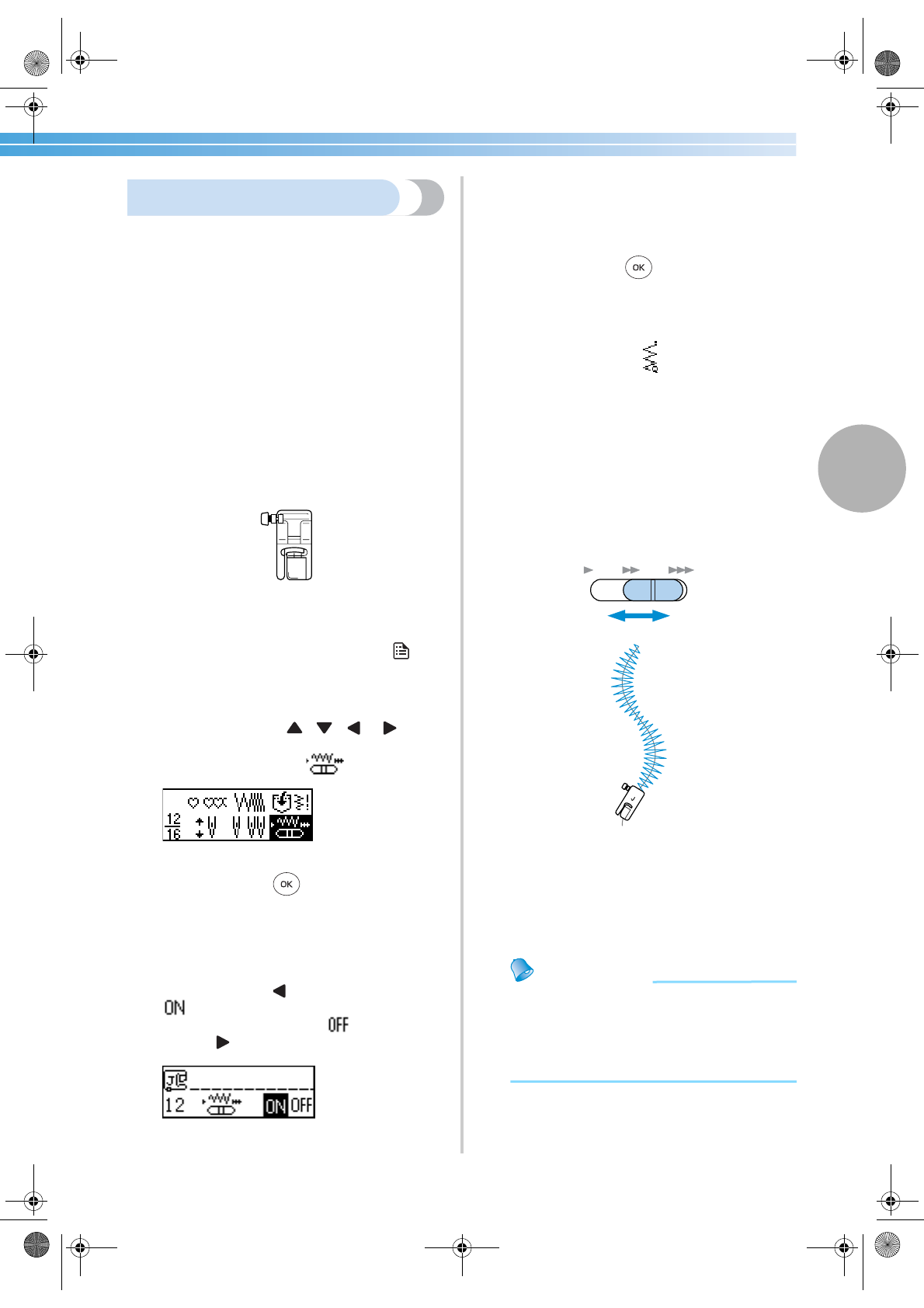 OK

12
16

OK

ON
OFF

12 ON OFF