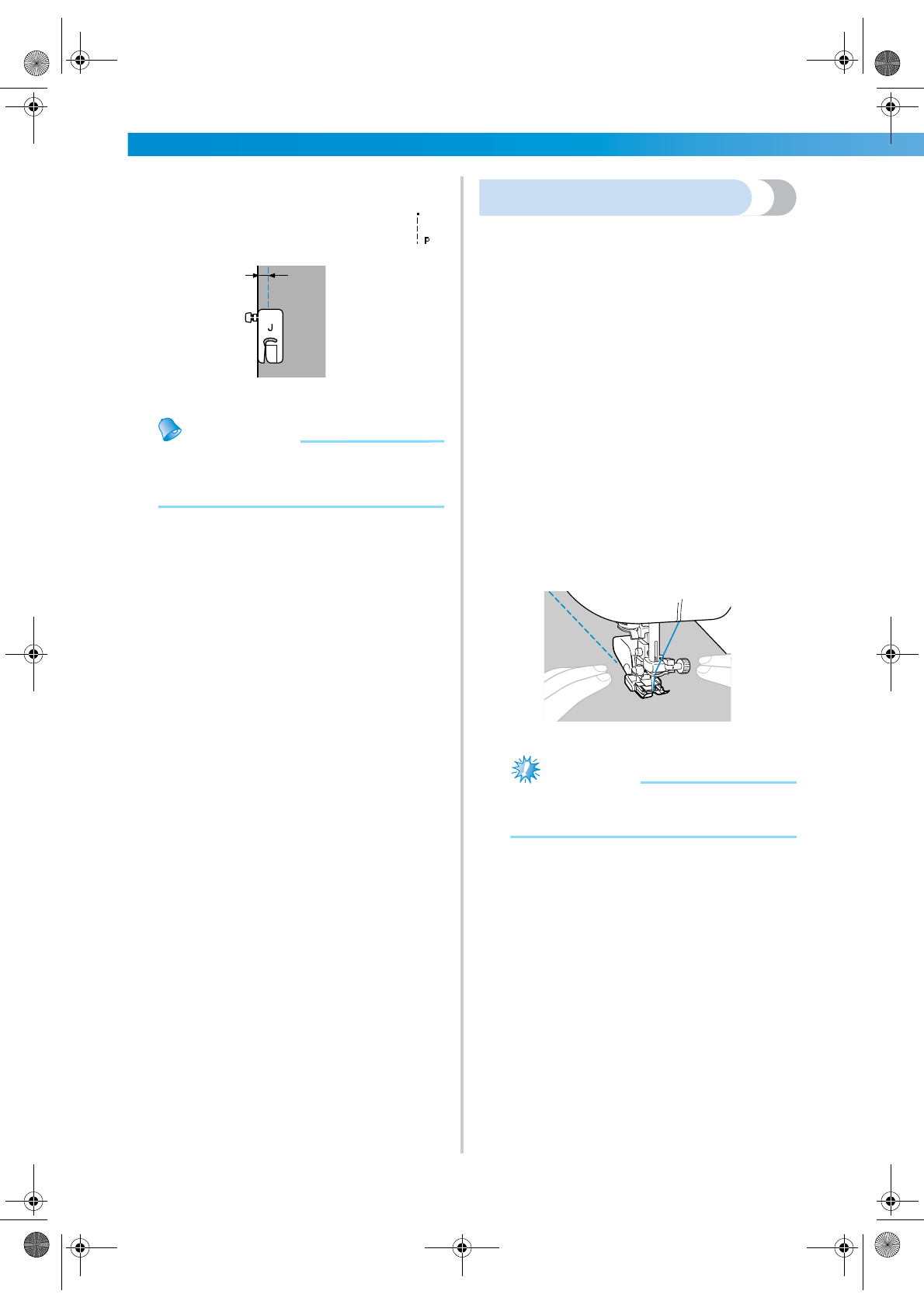 P

J