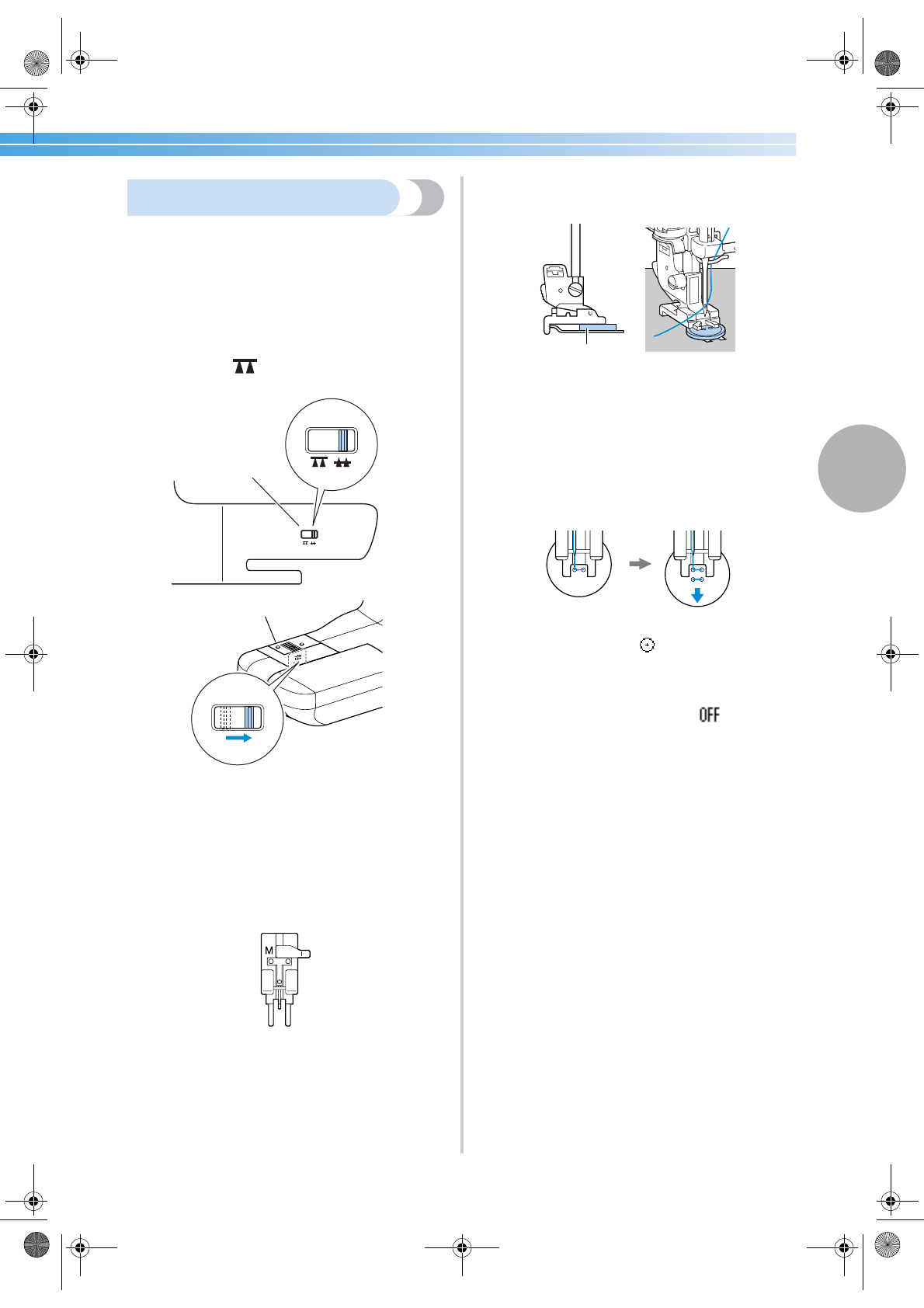 M

OFF