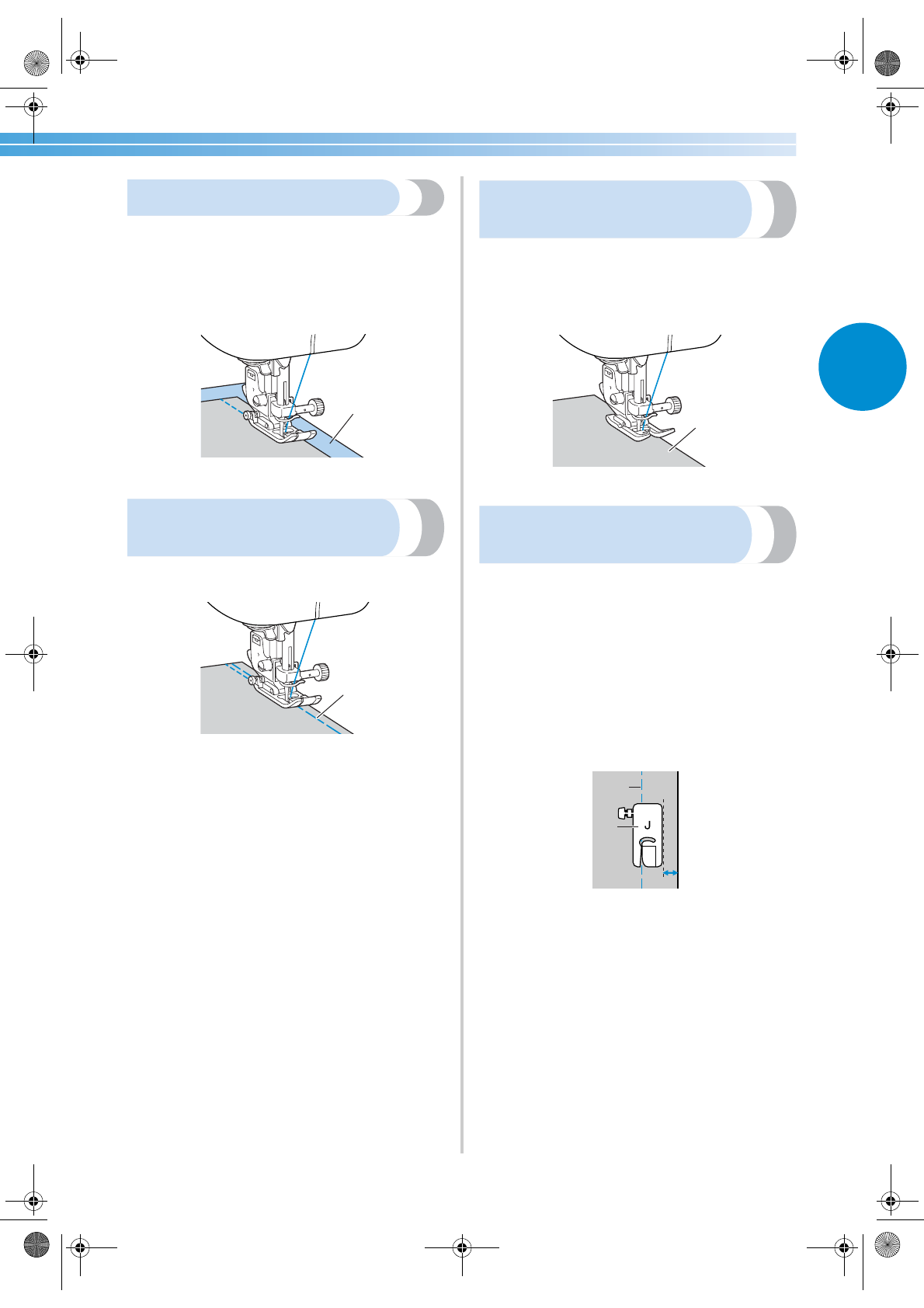 J