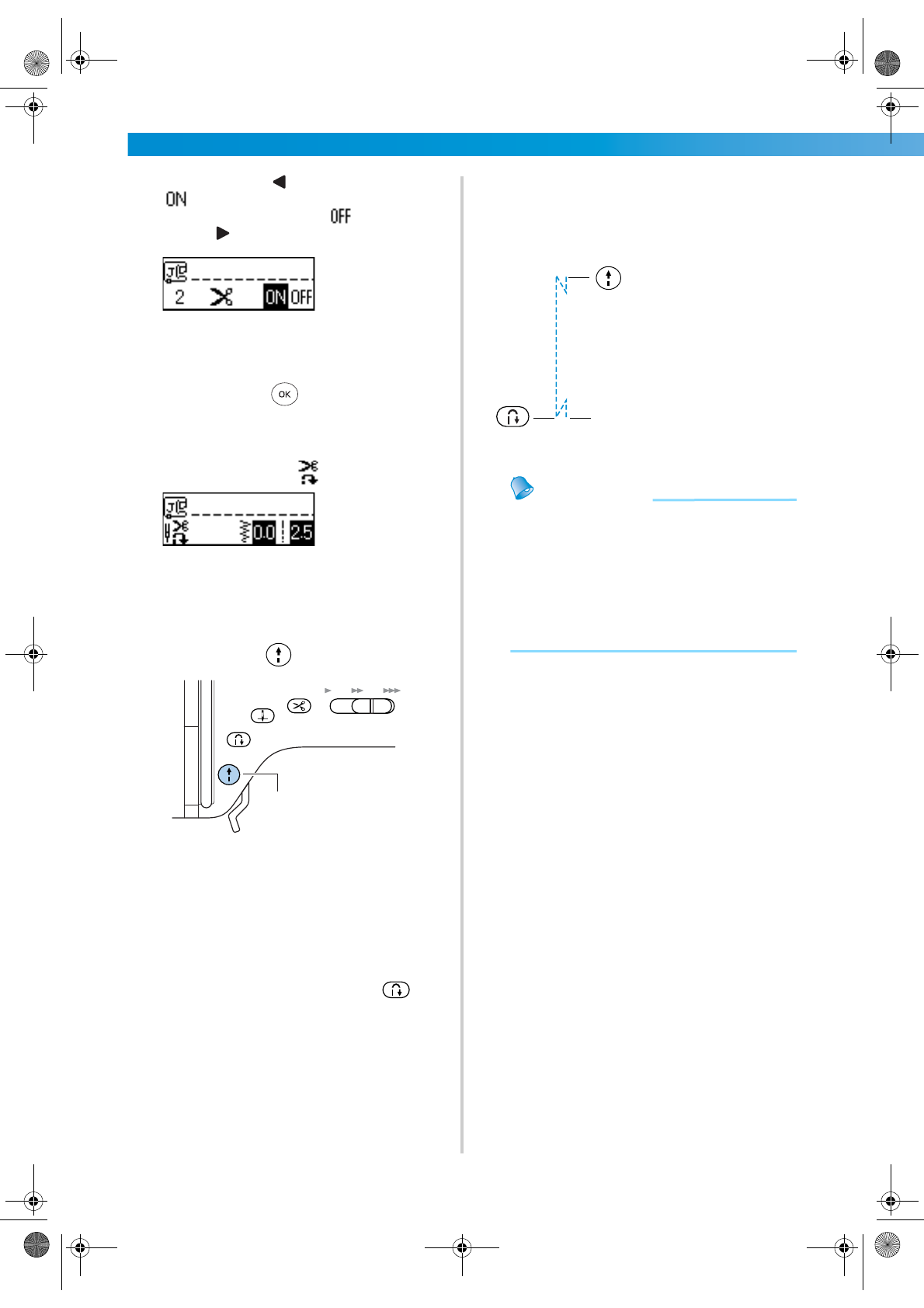 ON
OFF

2 ON OFF

OK

0.0 2.5