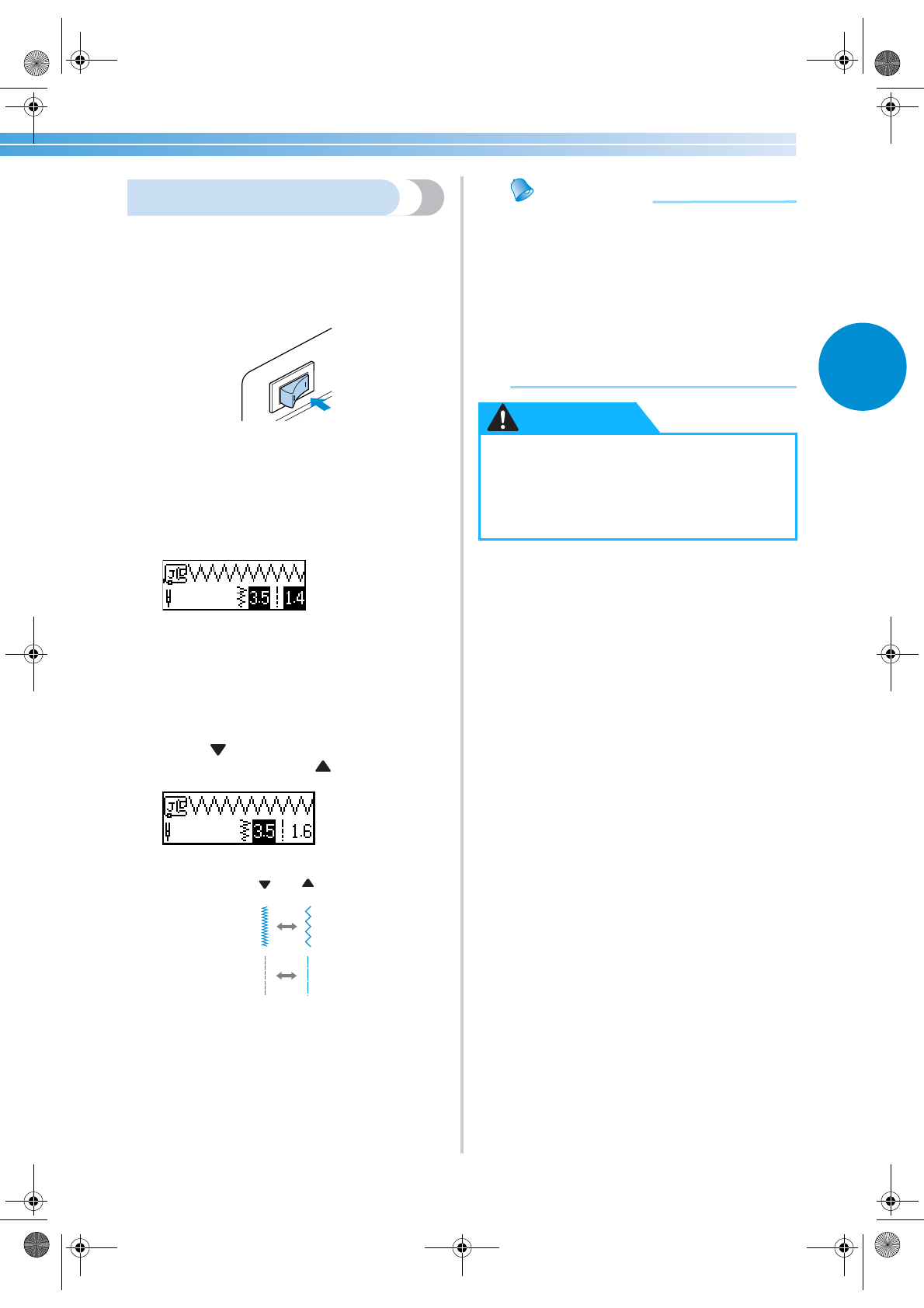 3.5 1.4

3.5 1.6