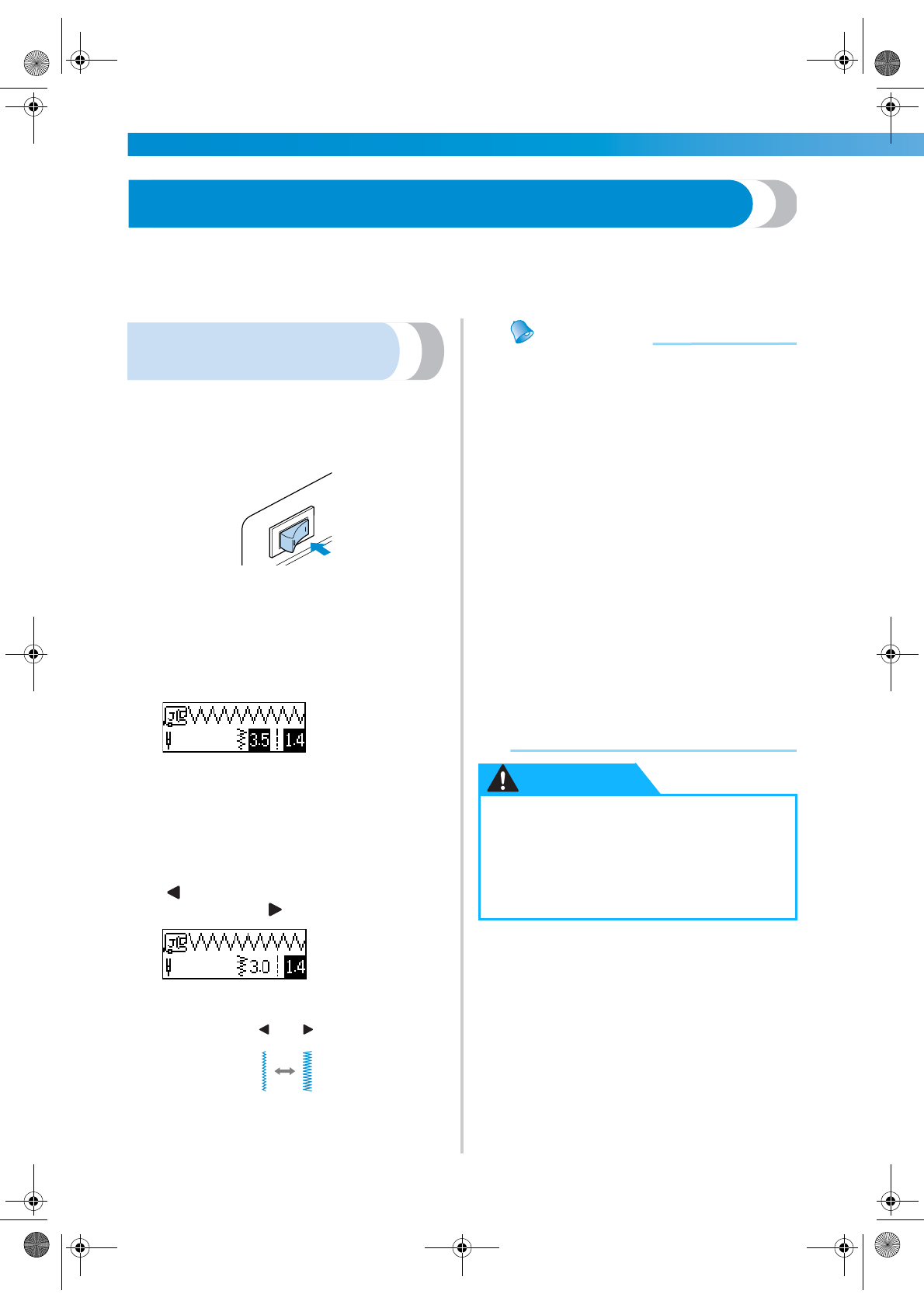 3.5 1.4

3.0 1.4