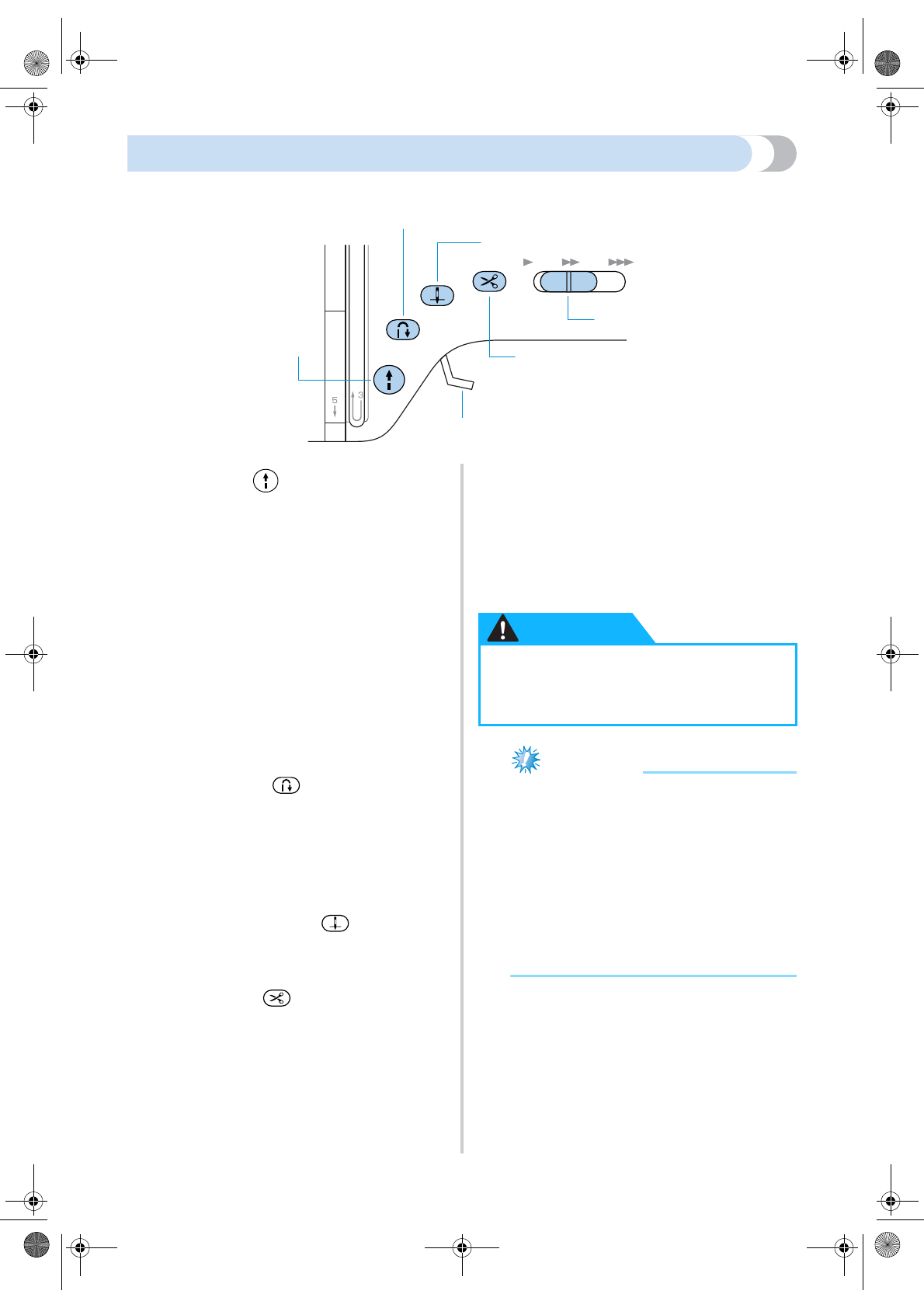 5
3