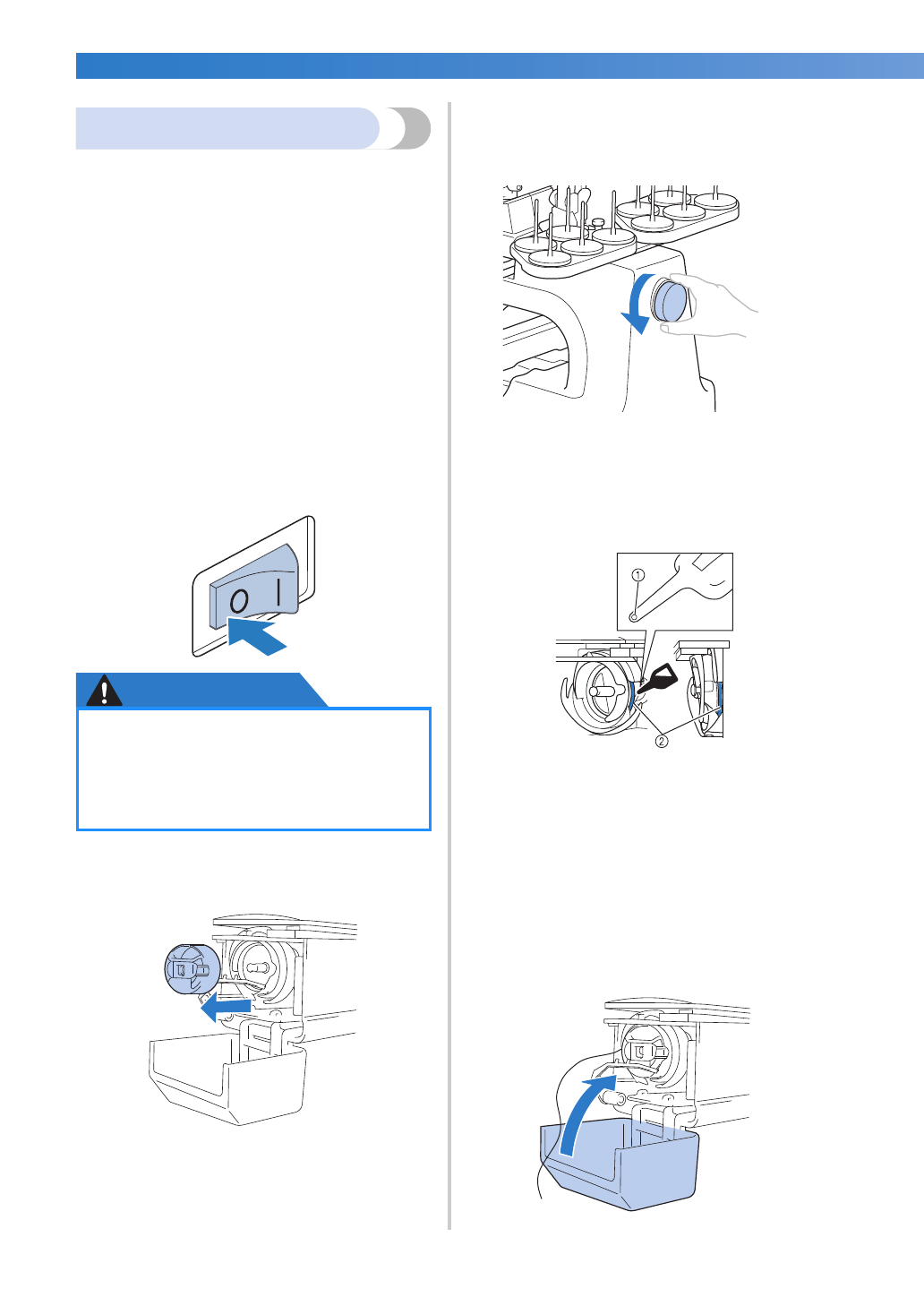 O I

①

②