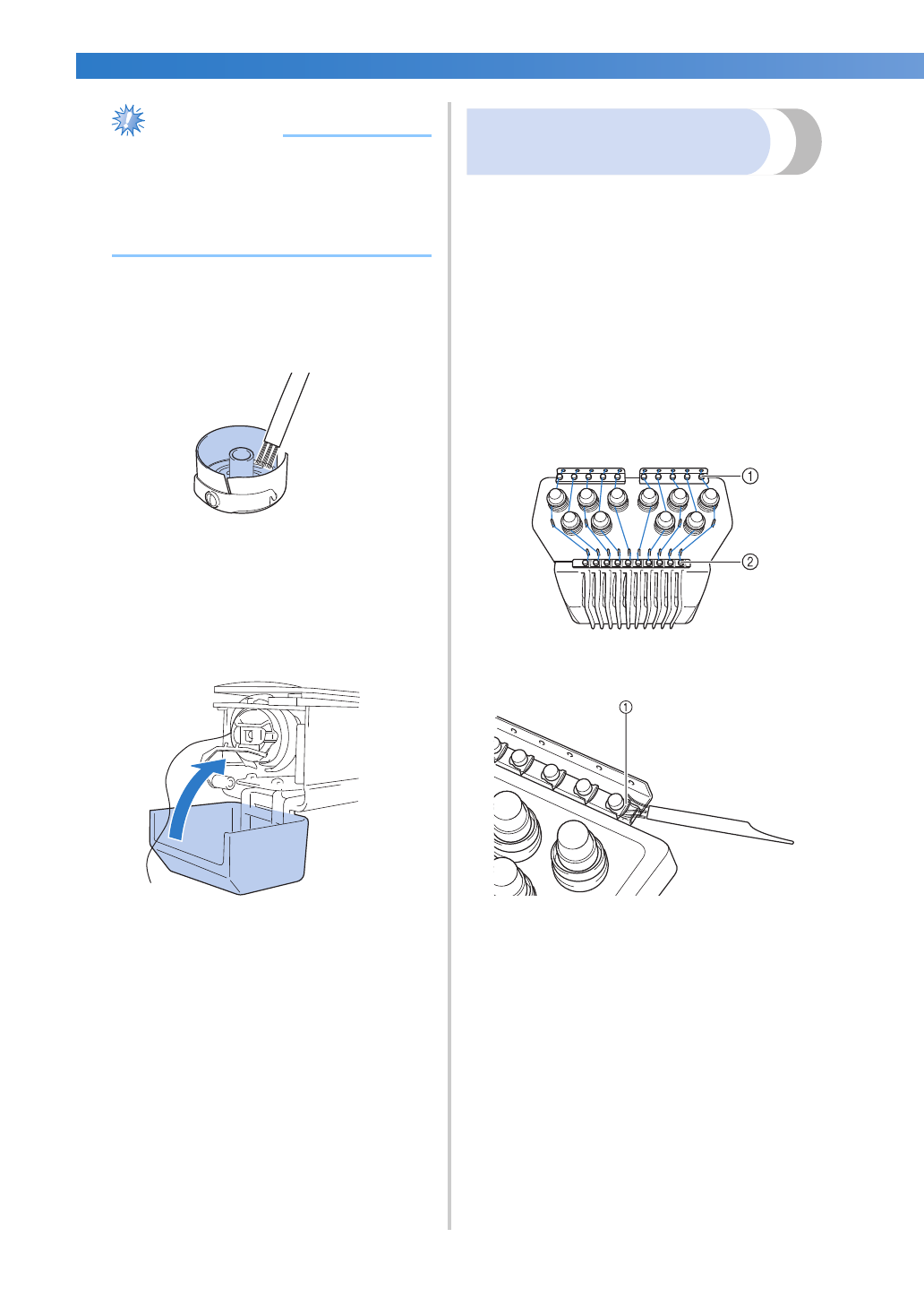 ①

②

①