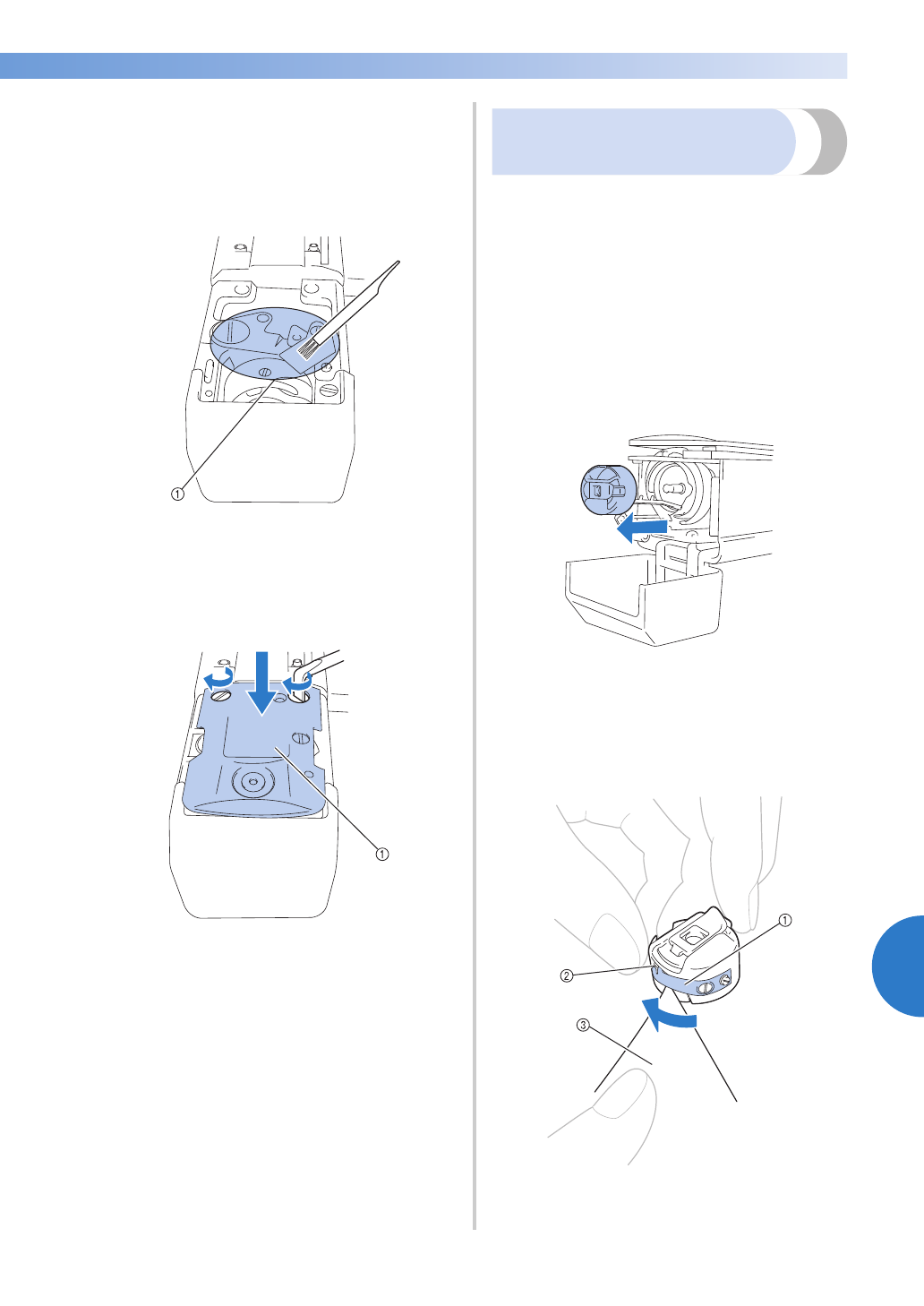 ①

①

①

②

③