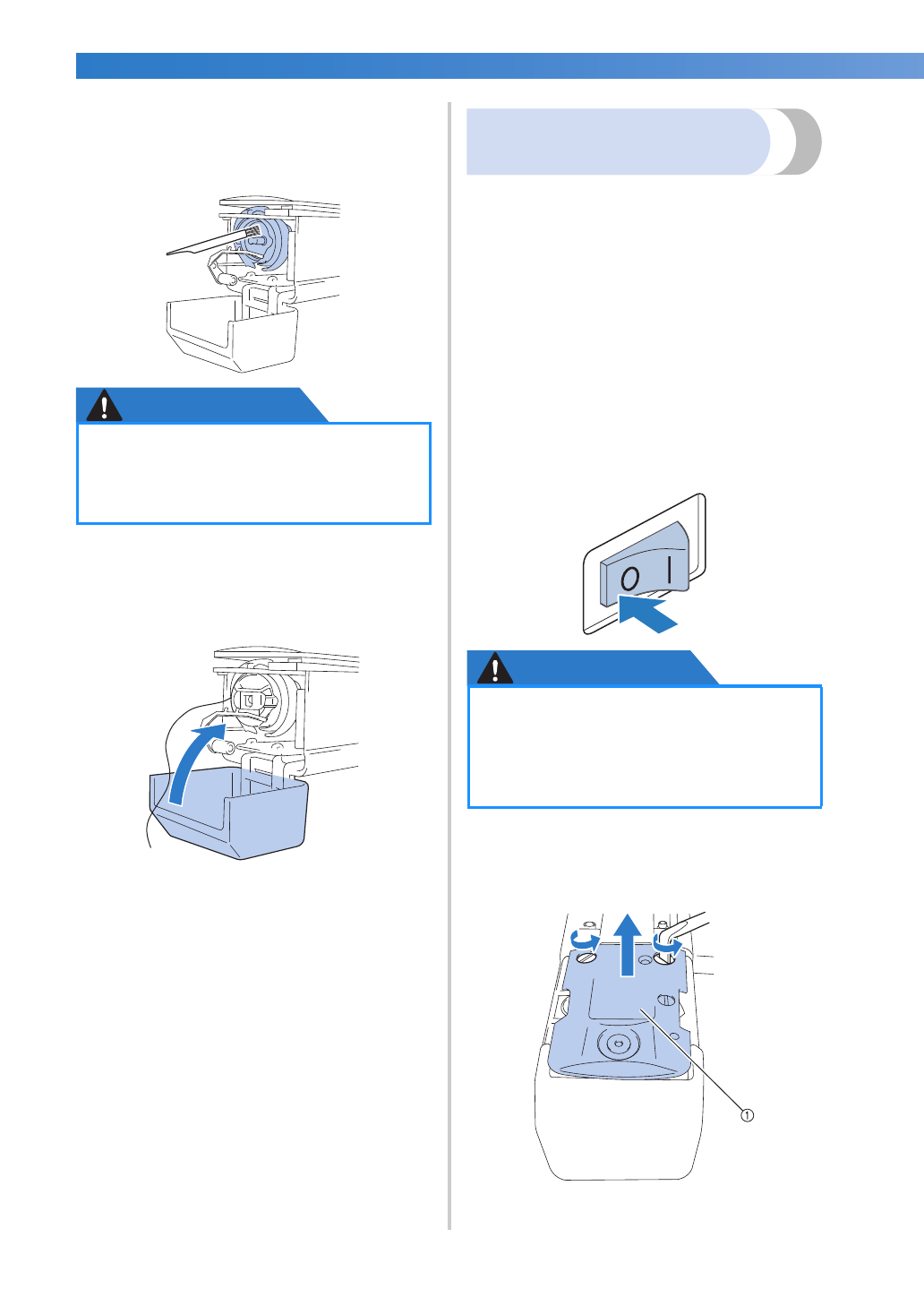 O I

①