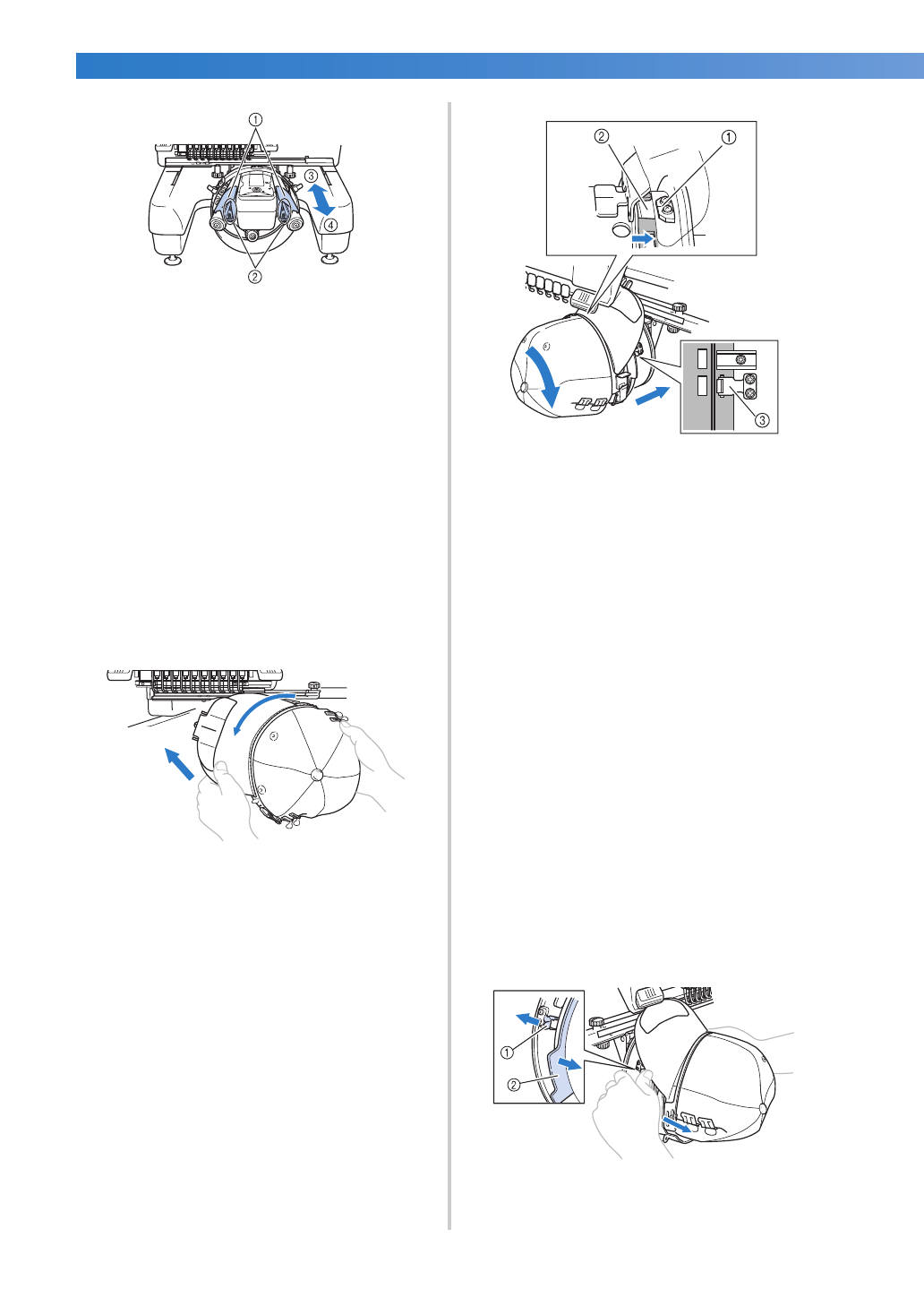 ①
③
④
②

②
①
③

①
②