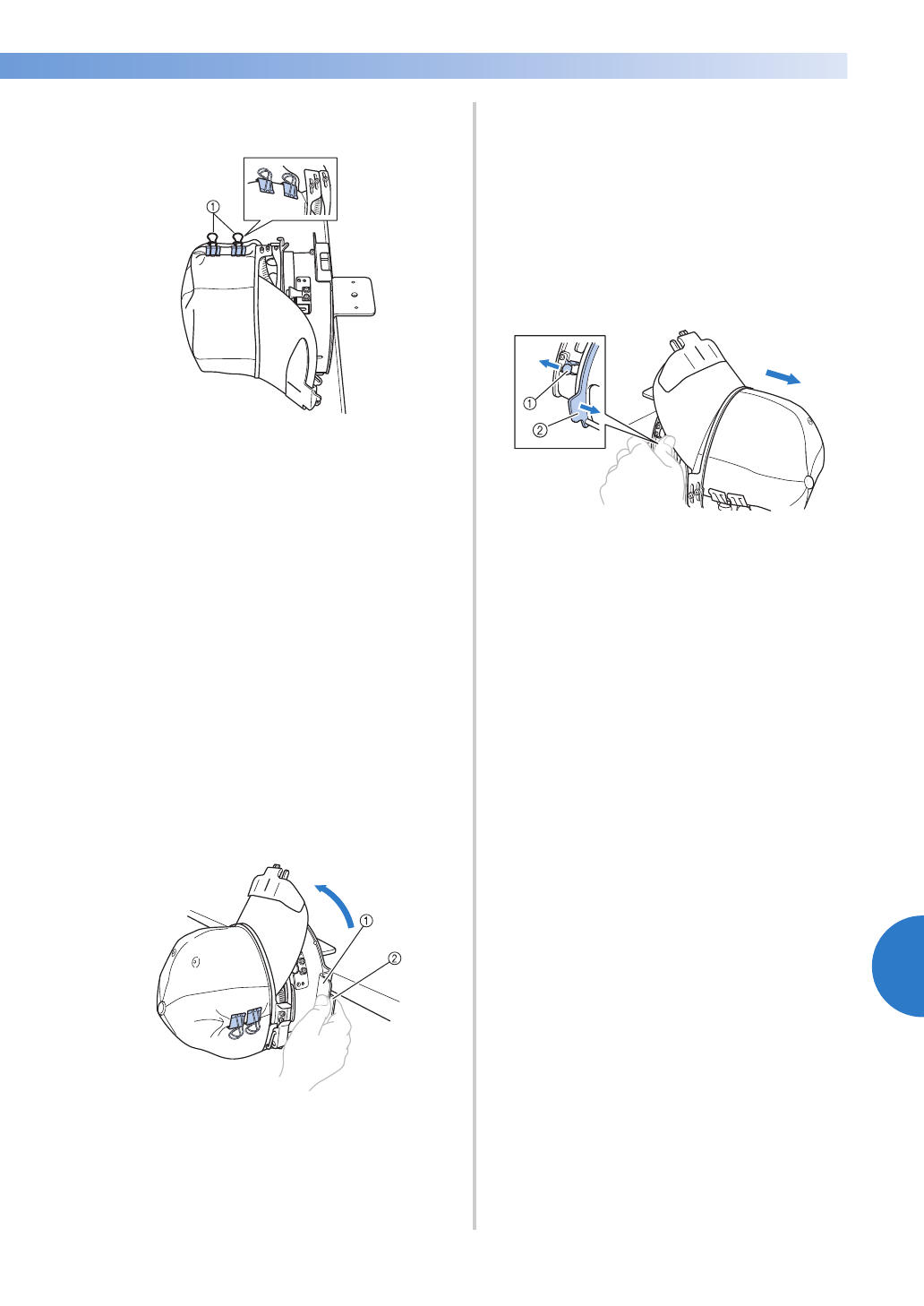 ①

①
②

①
②